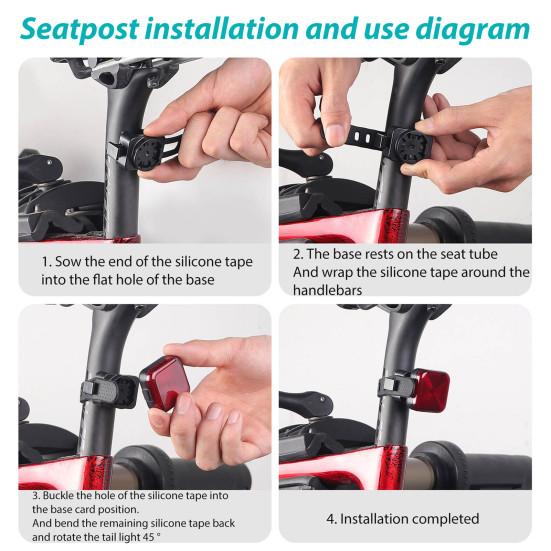 Seatpost installation and use diagram

1. Sow the end of the silicone tape into the flat hole of the base

2. The base rests on the seat tube And wrap the silicone tape around the handlebars

3. Buckle the hole of the silicone tape into the base card position.
And bend the remaining silicone tape back and rotate the tail light 45 °

4. Installation completed