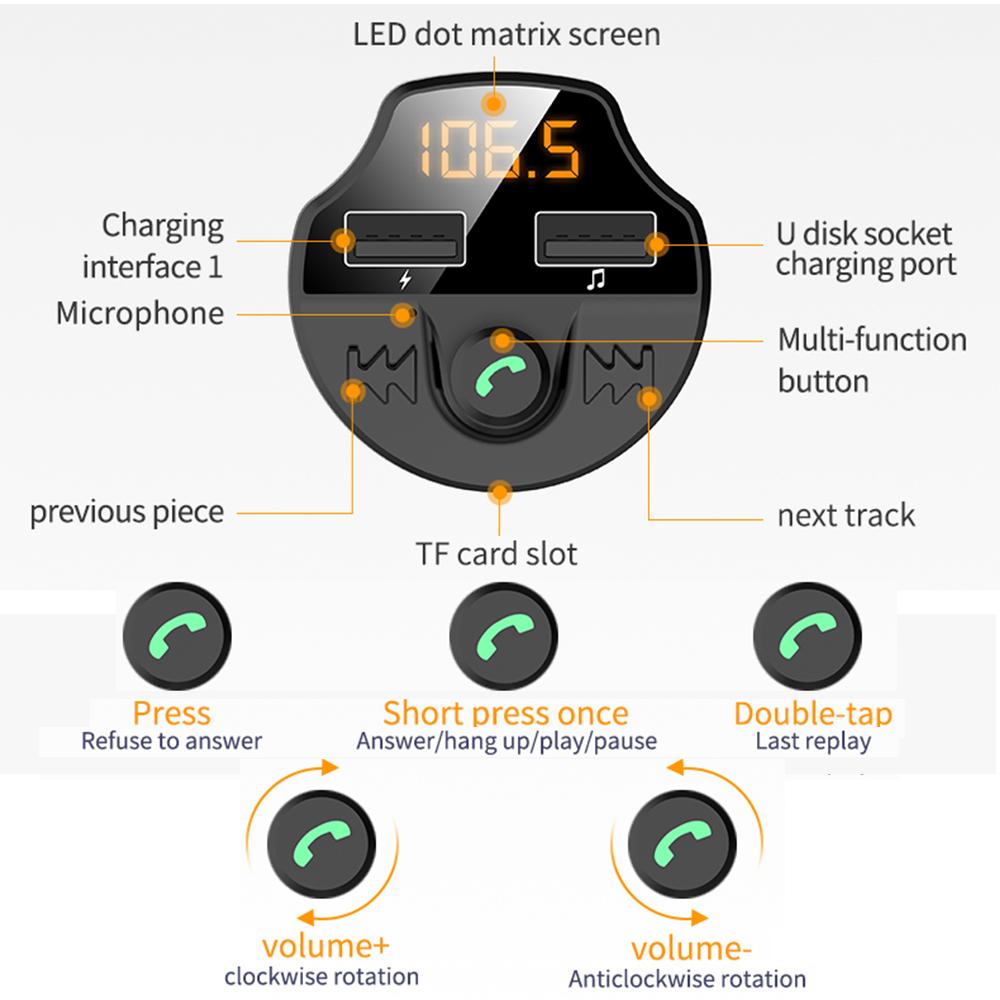 LED dot matrix screen

106.5

Charging interface 1

U disk socket charging port

Microphone

Multi-function button

previous piece

next track

TF card slot

Press
Refuse to answer

Short press once
Answer/hang up/play/pause

Double-tap
Last replay

volume+
clockwise rotation

volume-
Anticlockwise rotation