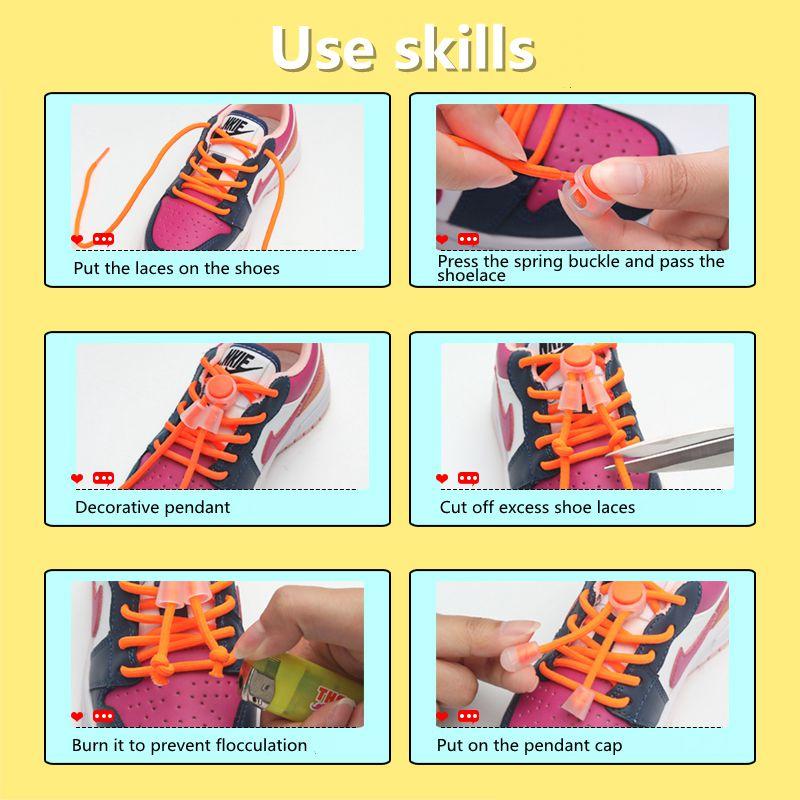 Use skills

NIKE

Put the laces on the shoes

Press the spring buckle and pass the shoelace

NIKE

Decorative pendant

Cut off excess shoe laces

Burn it to prevent flocculation

Put on the pendant cap