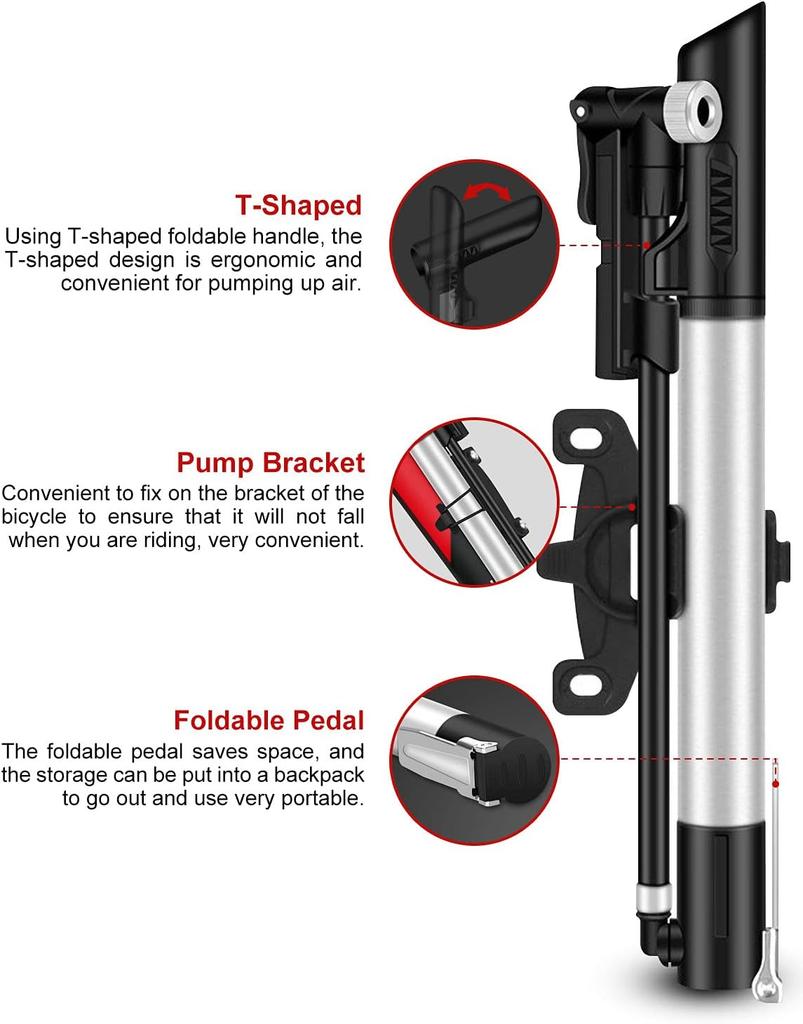 T-Shaped
Using T-shaped foldable handle, the T-shaped design is ergonomic and convenient for pumping up air.

Pump Bracket
Convenient to fix on the bracket of the bicycle to ensure that it will not fall when you are riding, very convenient.

Foldable Pedal
The foldable pedal saves space, and the storage can be put into a backpack to go out and use very portable.