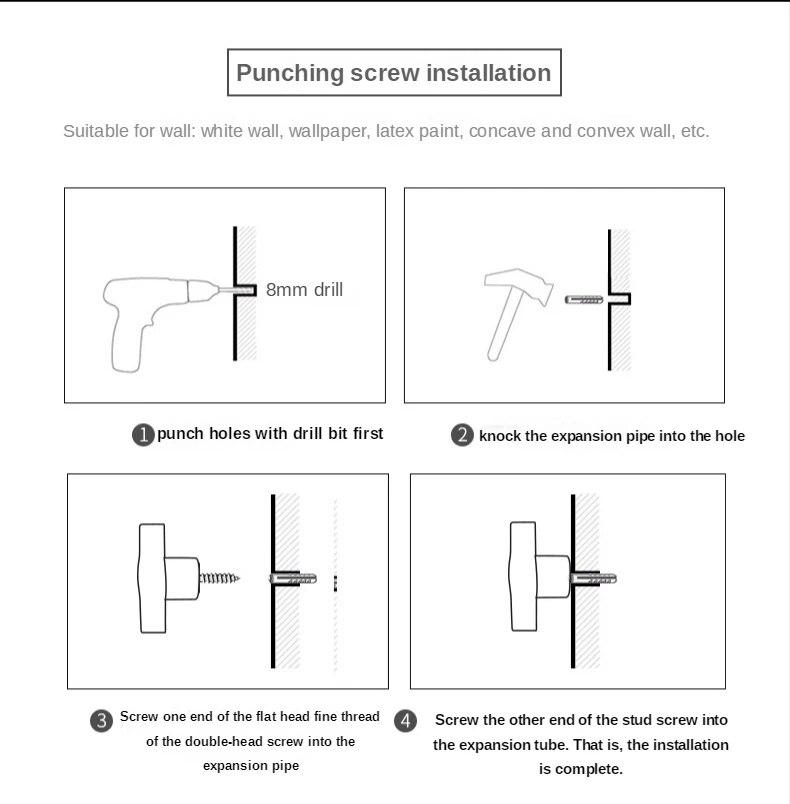 Punching screw installation

Suitable for wall: white wall, wallpaper, latex paint, concave and convex wall, etc.

8mm drill

1 punch holes with drill bit first

2 knock the expansion pipe into the hole

3 Screw one end of the flat head fine thread of the double-head screw into the expansion pipe

4 Screw the other end of the stud screw into the expansion tube. That is, the installation is complete.