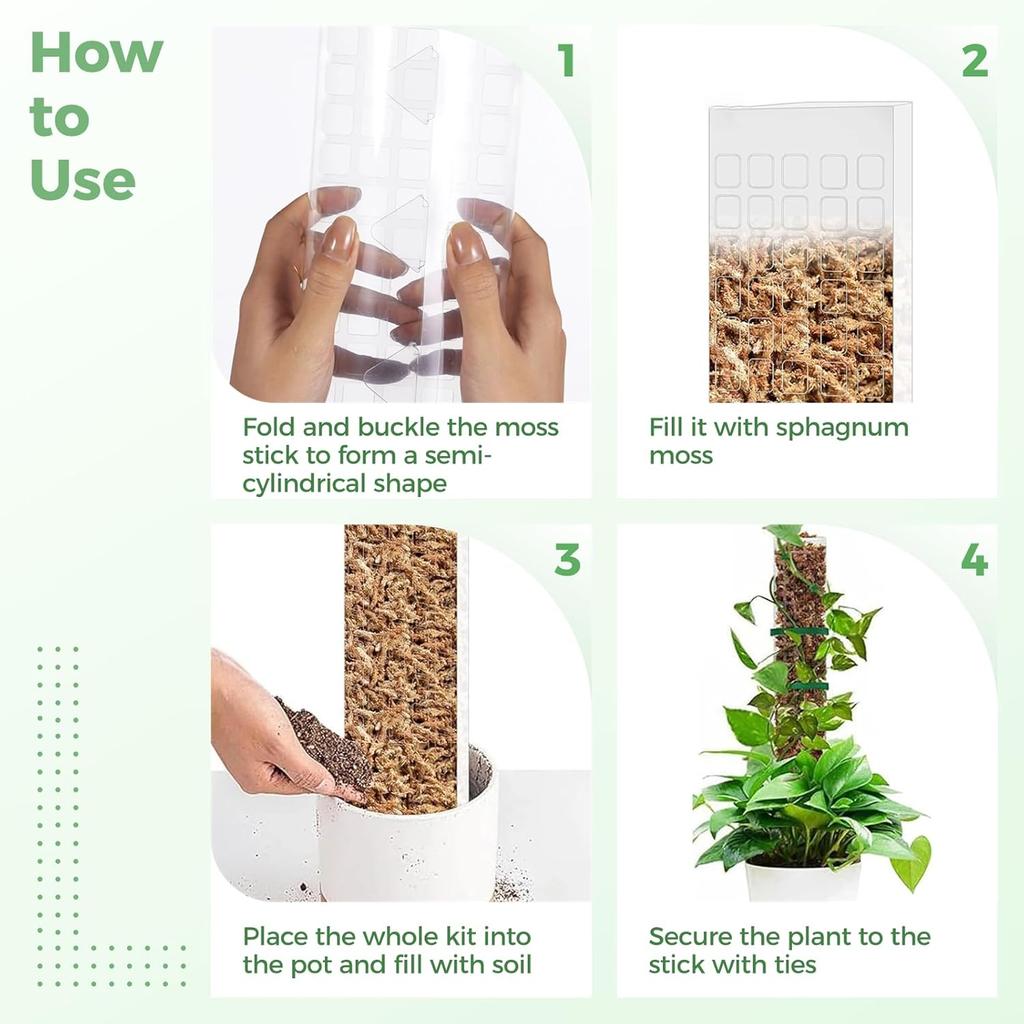 How to Use

1

Fold and buckle the moss stick to form a semi-cylindrical shape

2

Fill it with sphagnum moss

3

Place the whole kit into the pot and fill with soil

4

Secure the plant to the stick with ties