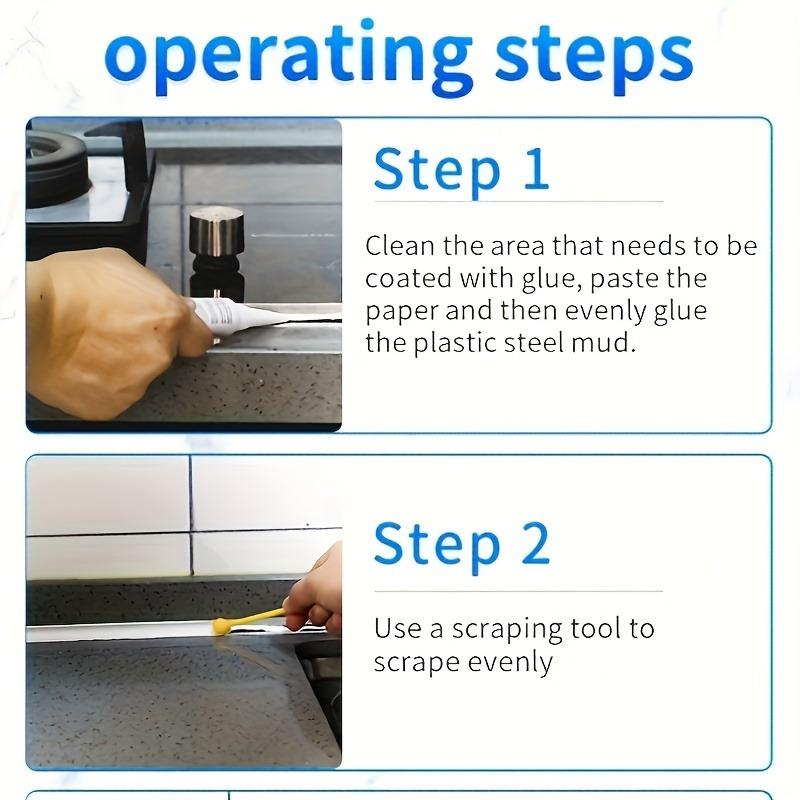 operating steps

Step 1

Clean the area that needs to be coated with glue, paste the paper and then evenly glue the plastic steel mud.

Step 2

Use a scraping tool to scrape evenly