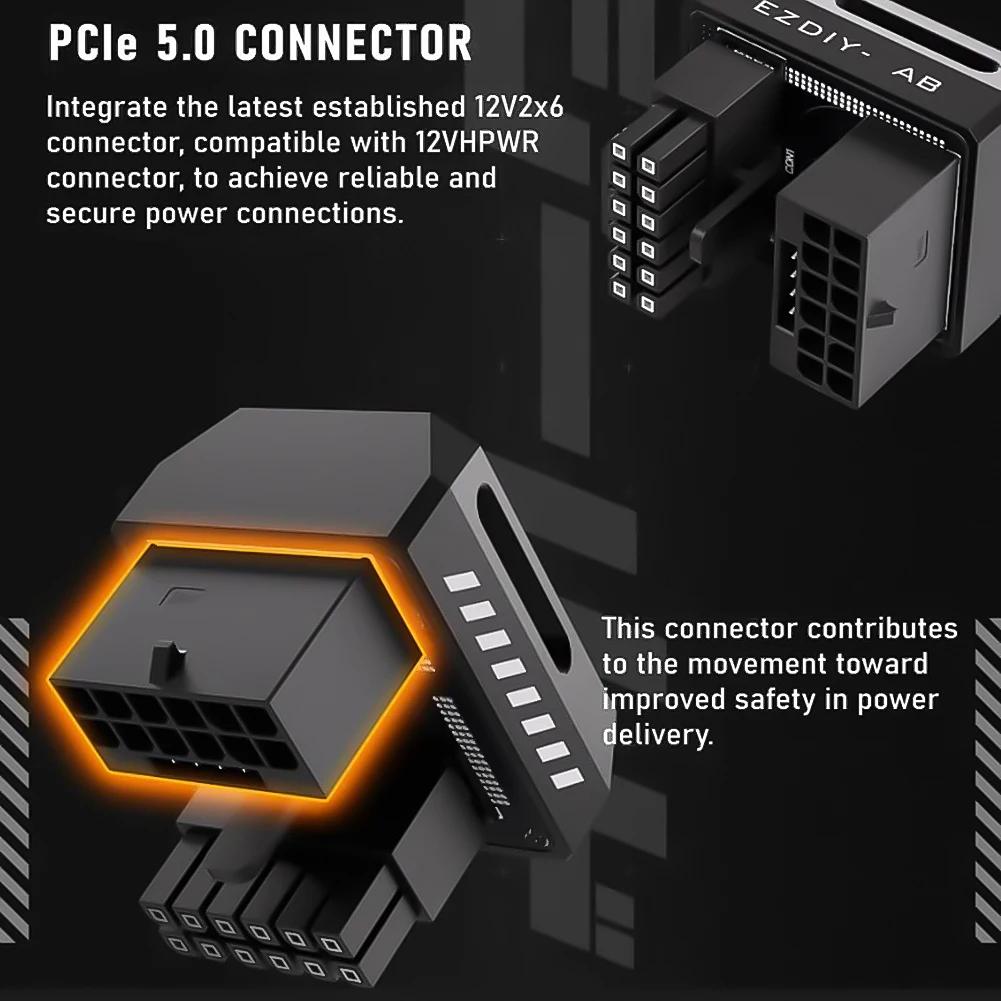 PCIe 5.0 CONNECTOR

Integrate the latest established 12V2x6 connector, compatible with 12VHPWR connector, to achieve reliable and secure power connections.

EZDIY- AB

CON1

This connector contributes to the movement toward improved safety in power delivery.