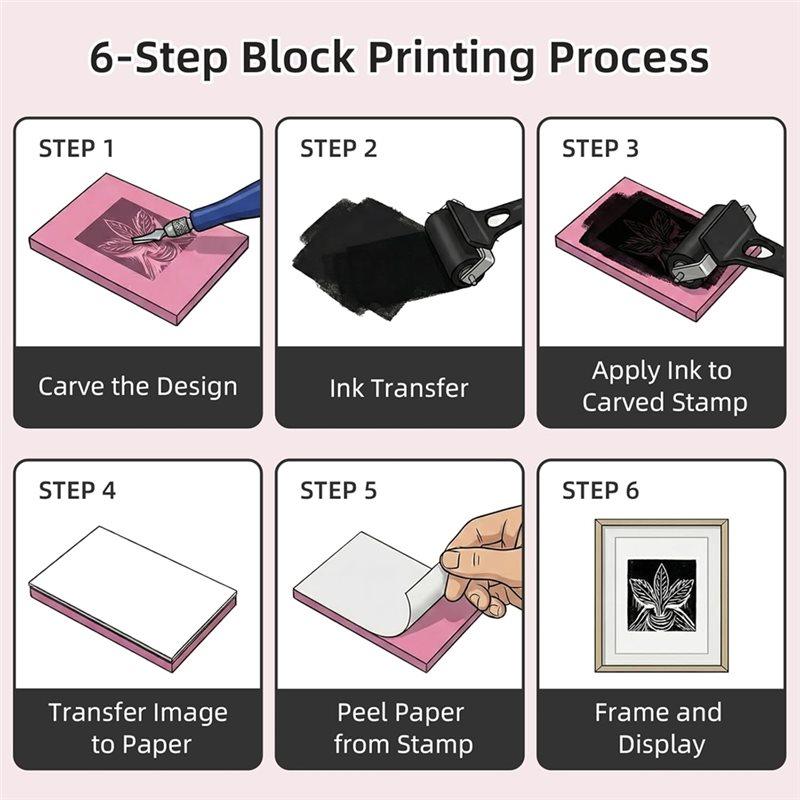 6-Step Block Printing Process

STEP 1

Carve the Design

STEP 2

Ink Transfer

STEP 3

Apply Ink to Carved Stamp

STEP 4

Transfer Image to Paper

STEP 5

Peel Paper from Stamp

STEP 6

Frame and Display