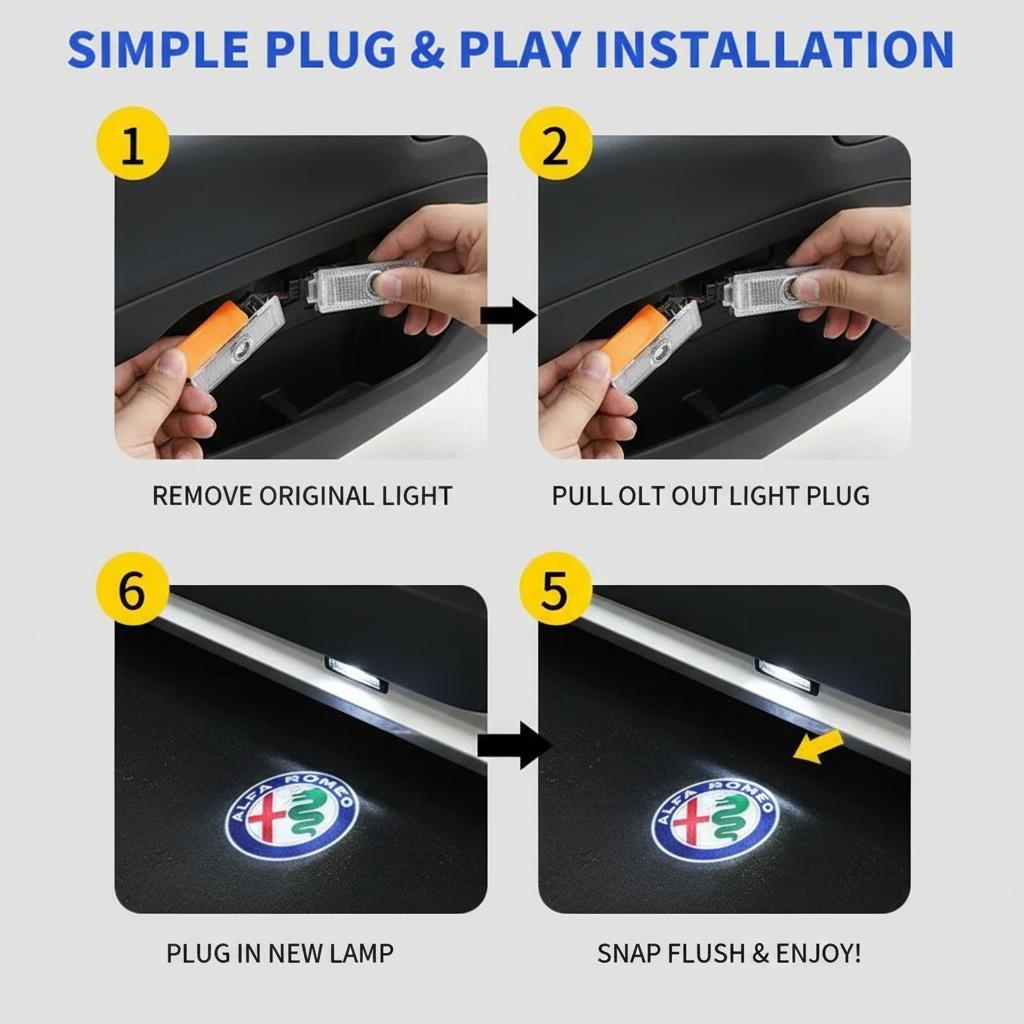 SIMPLE PLUG & PLAY INSTALLATION

1

REMOVE ORIGINAL LIGHT

2

PULL OLT OUT LIGHT PLUG

6

ALFA ROMEO

PLUG IN NEW LAMP

5

ALFA ROMEO

SNAP FLUSH & ENJOY!