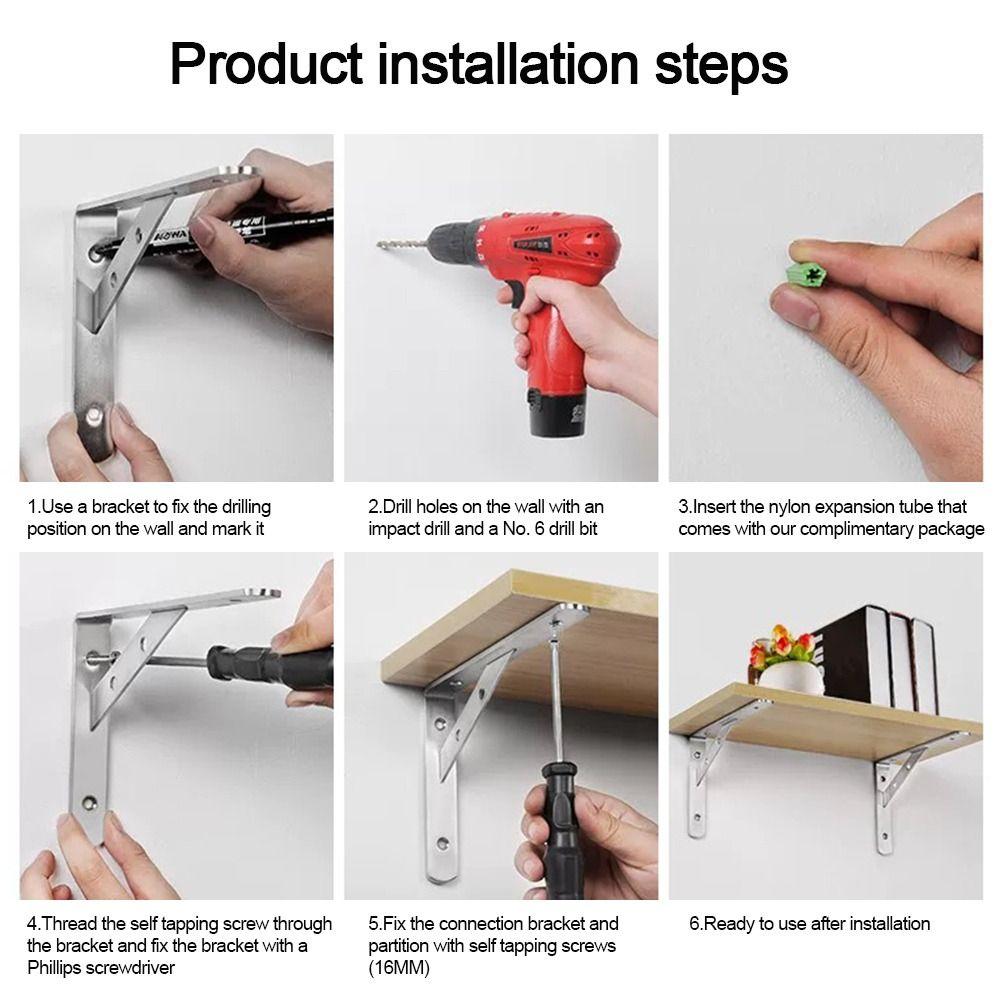 Product installation steps

1.Use a bracket to fix the drilling position on the wall and mark it

2.Drill holes on the wall with an impact drill and a No. 6 drill bit

3.Insert the nylon expansion tube that comes with our complimentary package

4.Thread the self tapping screw through the bracket and fix the bracket with a Phillips screwdriver

5.Fix the connection bracket and partition with self tapping screws (16MM)

6.Ready to use after installation