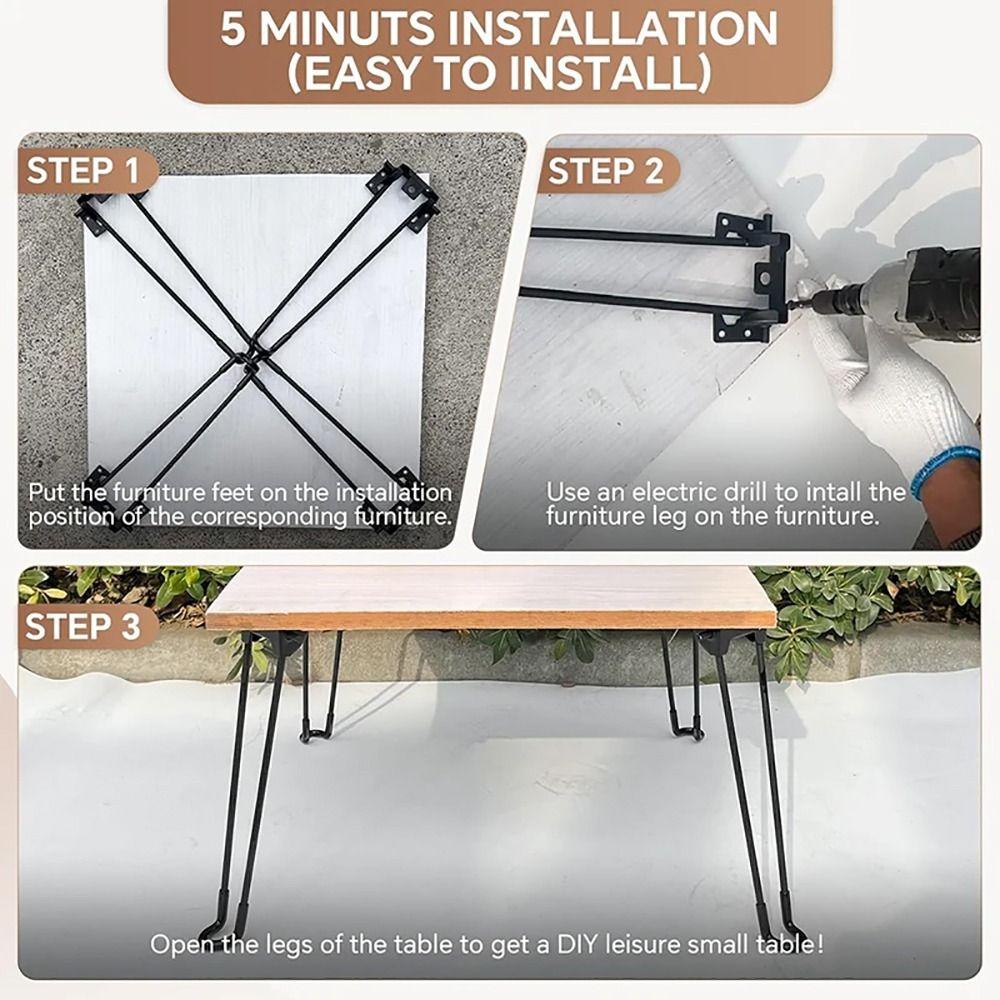 5 MINUTS INSTALLATION
(EASY TO INSTALL)

STEP 1

Put the furniture feet on the installation position of the corresponding furniture.

STEP 2

Use an electric drill to intall the furniture leg on the furniture.

STEP 3

Open the legs of the table to get a DIY leisure small table!