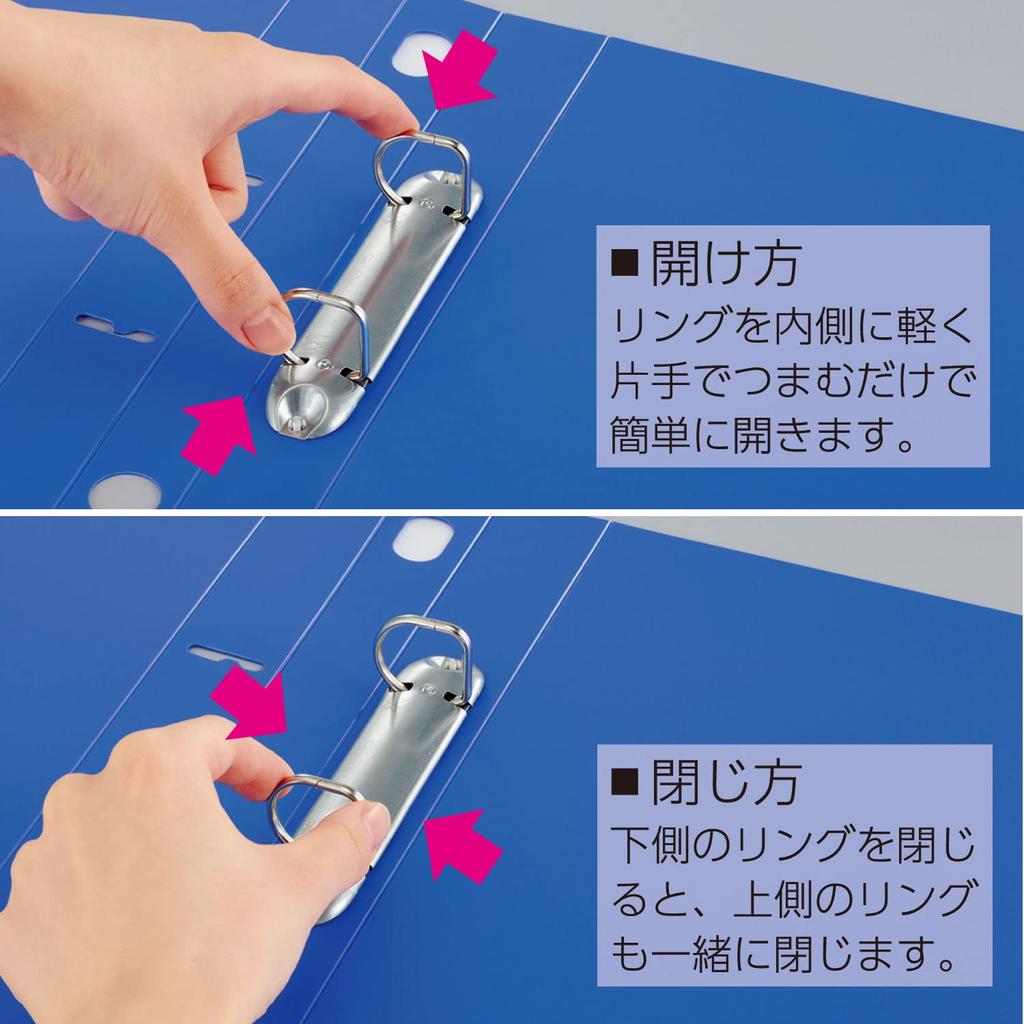 ■開け方
リングを内側に軽く片手でつまむだけで簡単に開きます。

■閉じ方
下側のリングを閉じると、上側のリングも一緒に閉じます。