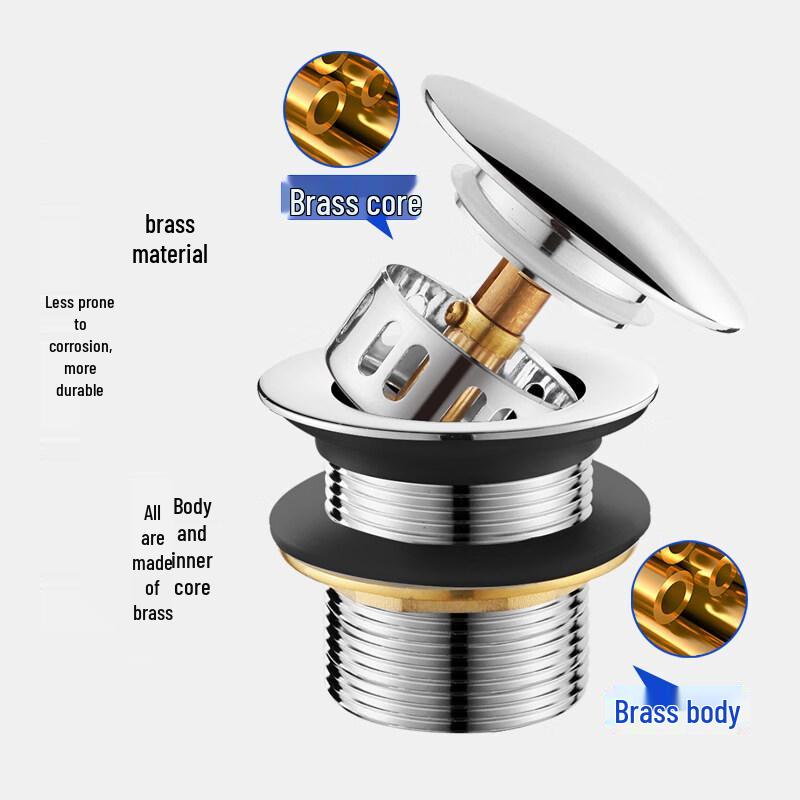 Brass core

brass material

Less prone to corrosion, more durable

All are made of brass

Body and inner core

Brass body