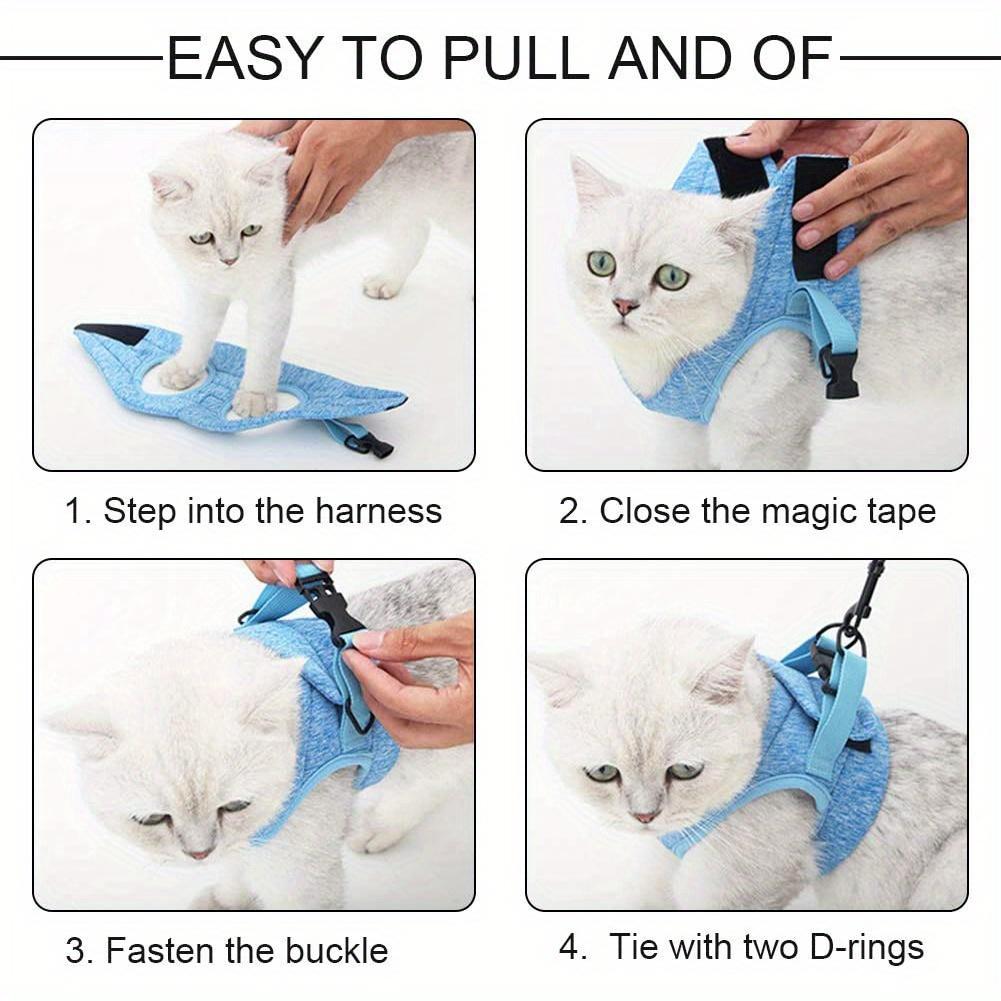 EASY TO PULL AND OF

1. Step into the harness

2. Close the magic tape

3. Fasten the buckle

4. Tie with two D-rings