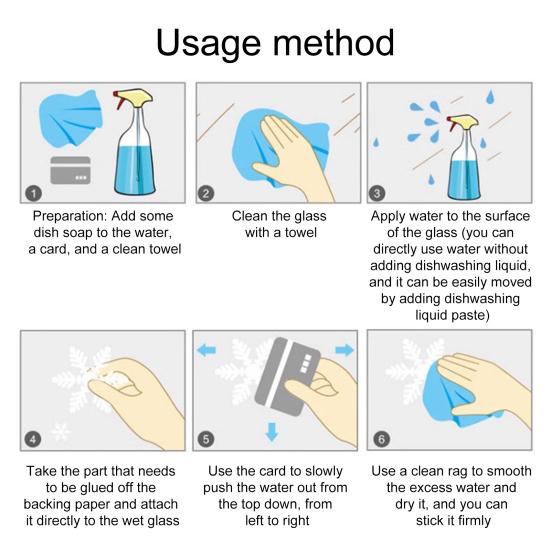 Usage method

1

Preparation: Add some dish soap to the water, a card, and a clean towel

2

Clean the glass with a towel

3

Apply water to the surface of the glass (you can directly use water without adding dishwashing liquid, and it can be easily moved by adding dishwashing liquid paste)

4

Take the part that needs to be glued off the backing paper and attach it directly to the wet glass

5

Use the card to slowly push the water out from the top down, from left to right

6

Use a clean rag to smooth the excess water and dry it, and you can stick it firmly