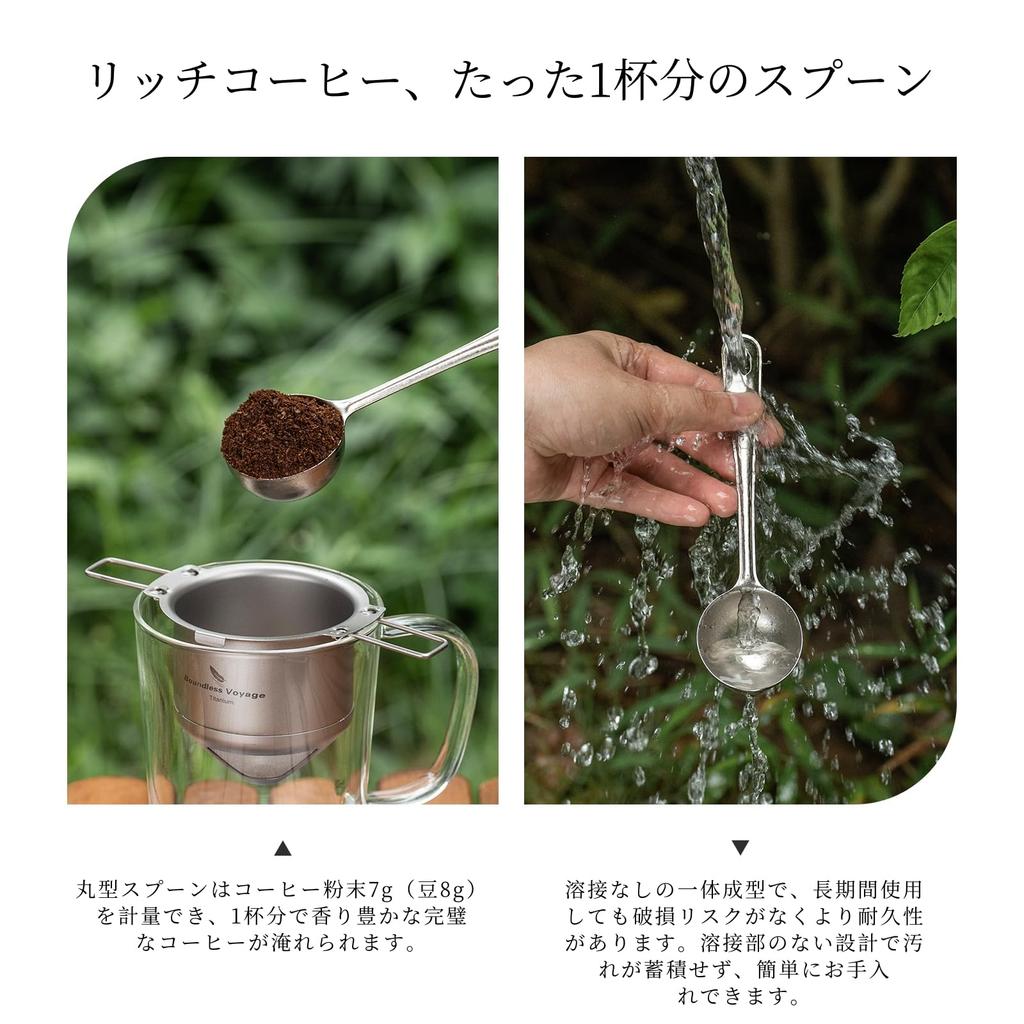 リッチコーヒー、たった1杯分のスプーン

Boundless Voyage
Titanium

▲

丸型スプーンはコーヒー粉末7g（豆8g）を計量でき、1杯分で香り豊かな完璧なコーヒーが淹れられます。

▼

溶接なしの一体成型で、長期間使用しても破損リスクがなくより耐久性があります。溶接部のない設計で汚れが蓄積せず、簡単にお手入れできます。