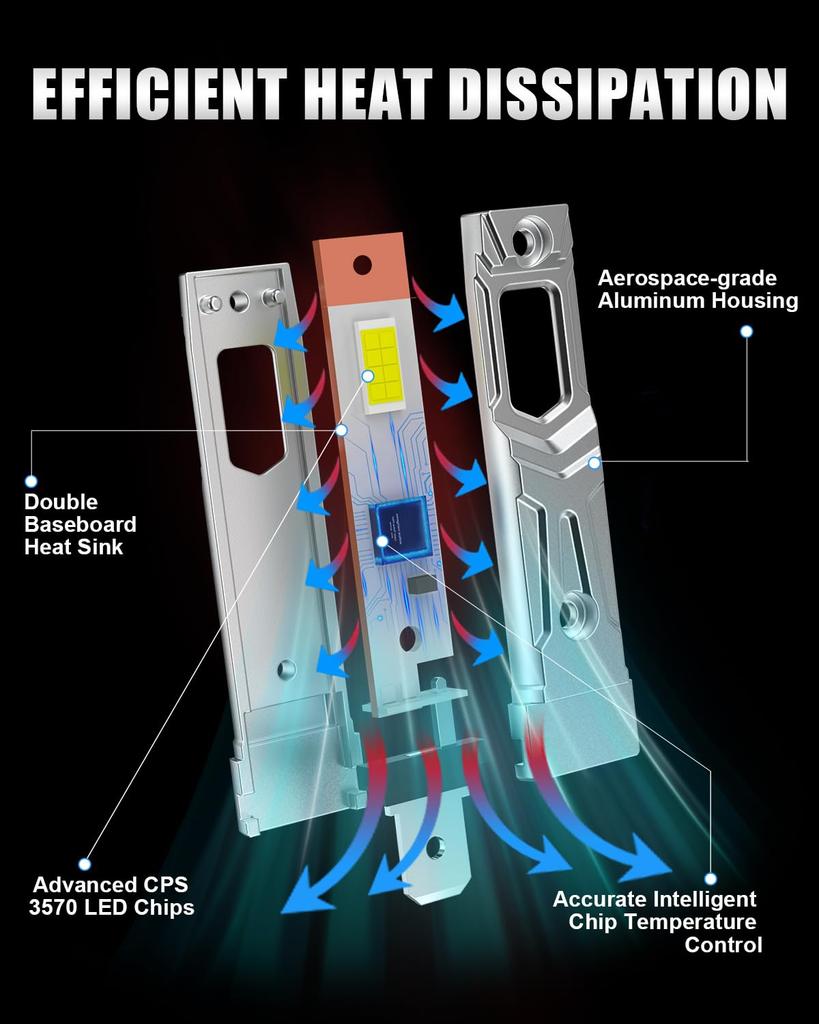 EFFICIENT HEAT DISSIPATION

Aerospace-grade Aluminum Housing

Double Baseboard Heat Sink

Advanced CPS 3570 LED Chips

Accurate Intelligent Chip Temperature Control