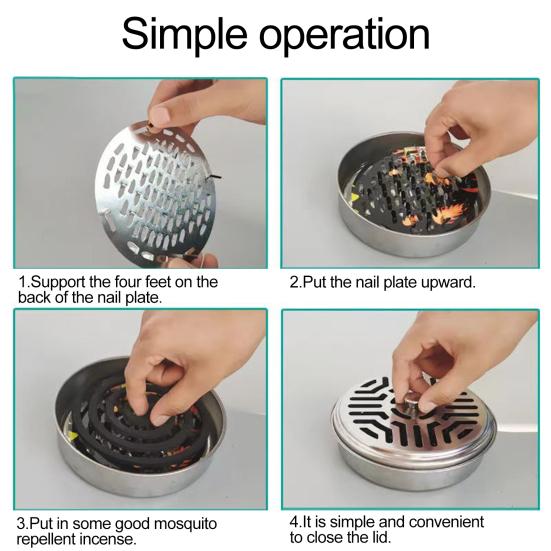 Simple operation

1.Support the four feet on the back of the nail plate.

2.Put the nail plate upward.

3.Put in some good mosquito repellent incense.

4.It is simple and convenient to close the lid.