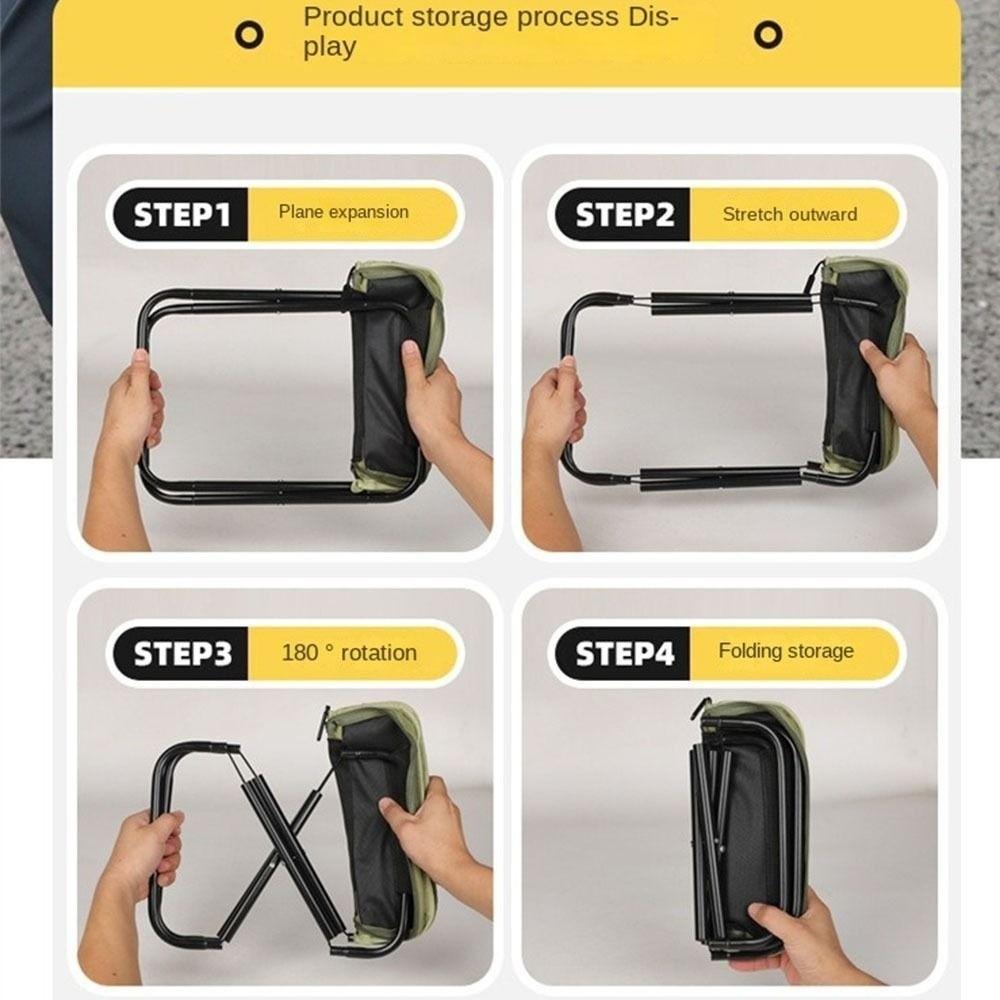 Product storage process Display

STEP1 Plane expansion

STEP2 Stretch outward

STEP3 180 ° rotation

STEP4 Folding storage