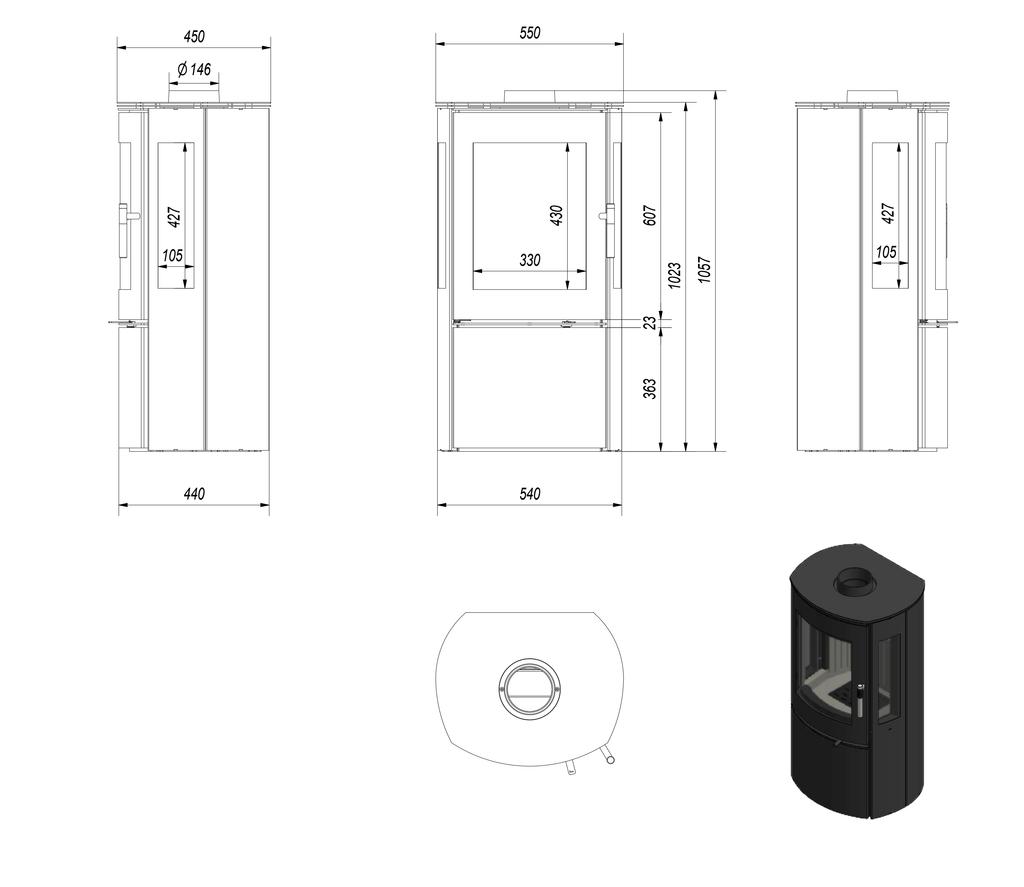 450

Ø 146

427

105

440

550

430

330

607

1023

1057

23

363

540

427

105