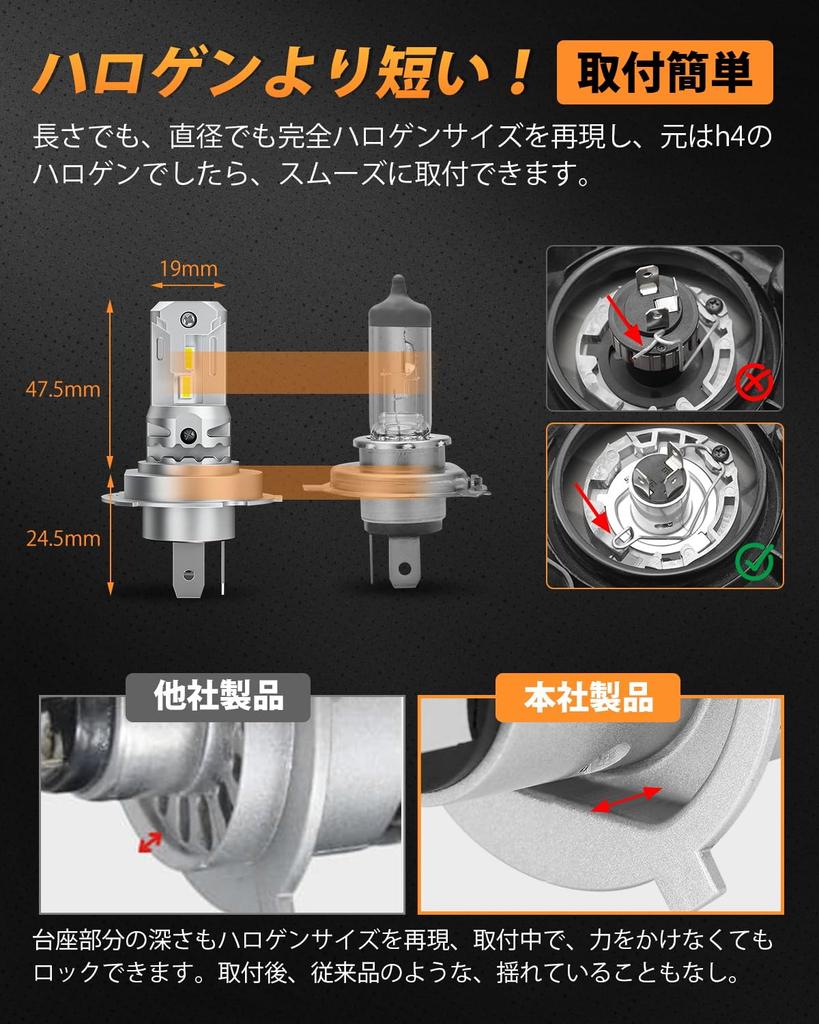 ハロゲンより短い！ 取付簡単

長さでも、直径でも完全ハロゲンサイズを再現し、元はh4のハロゲンでしたら、スムーズに取付できます。

19mm

47.5mm

24.5mm

他社製品

本社製品

台座部分の深さもハロゲンサイズを再現、取付中で、力をかけなくてもロックできます。取付後、従来品のような、揺れていることもなし。