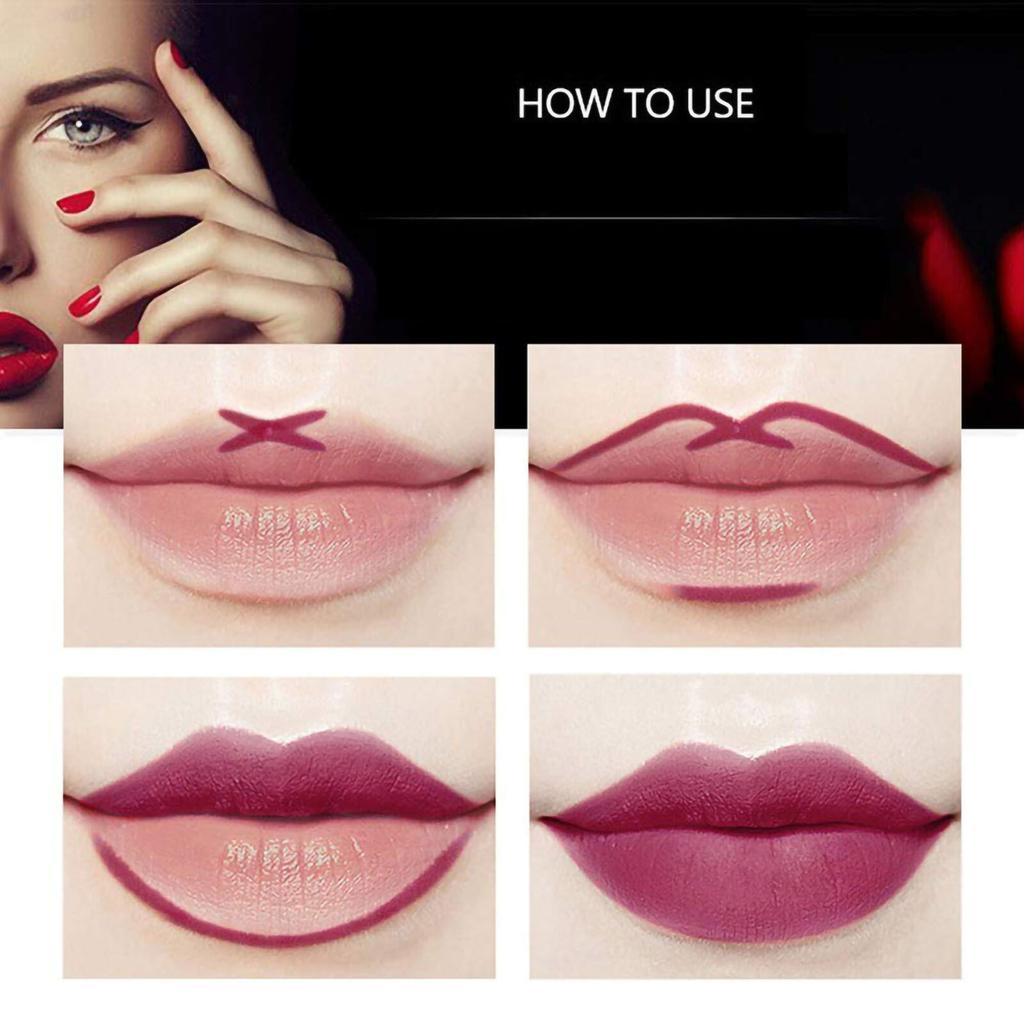 HOW TO USE