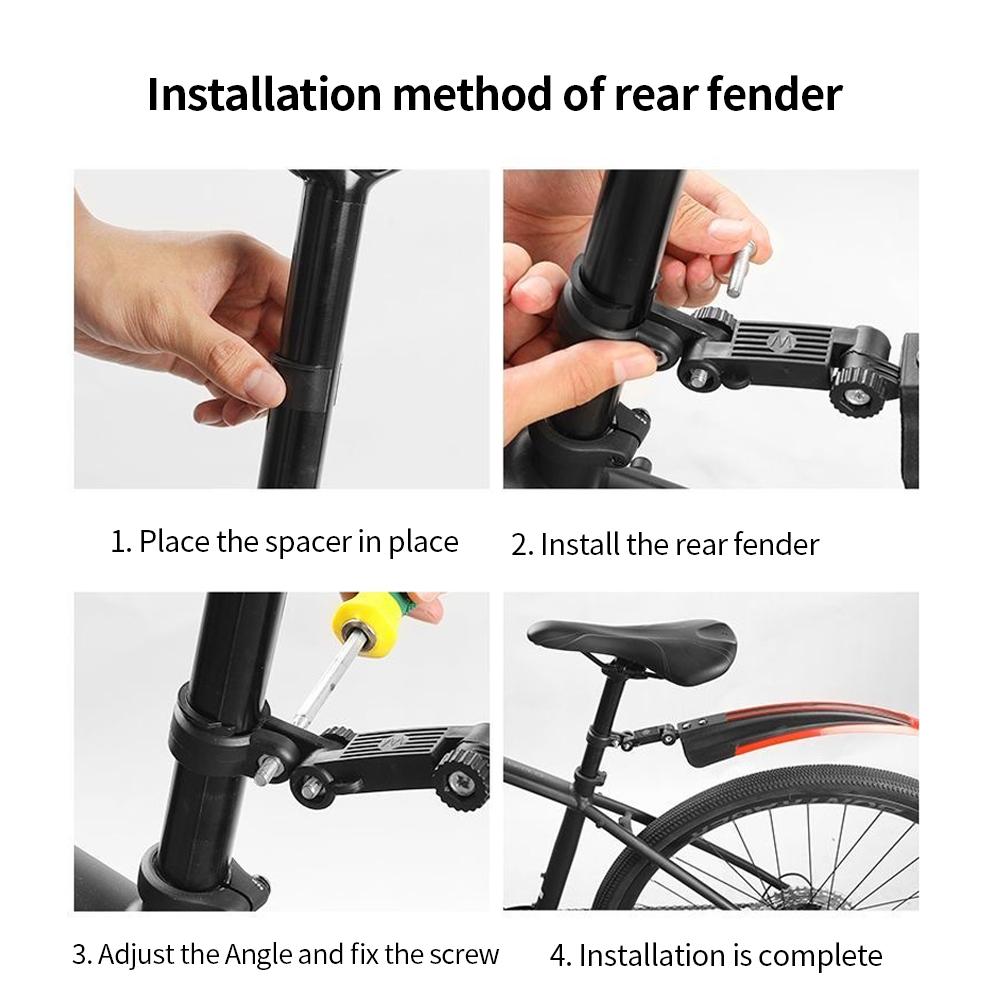 Installation method of rear fender

1. Place the spacer in place

2. Install the rear fender

3. Adjust the Angle and fix the screw

4. Installation is complete