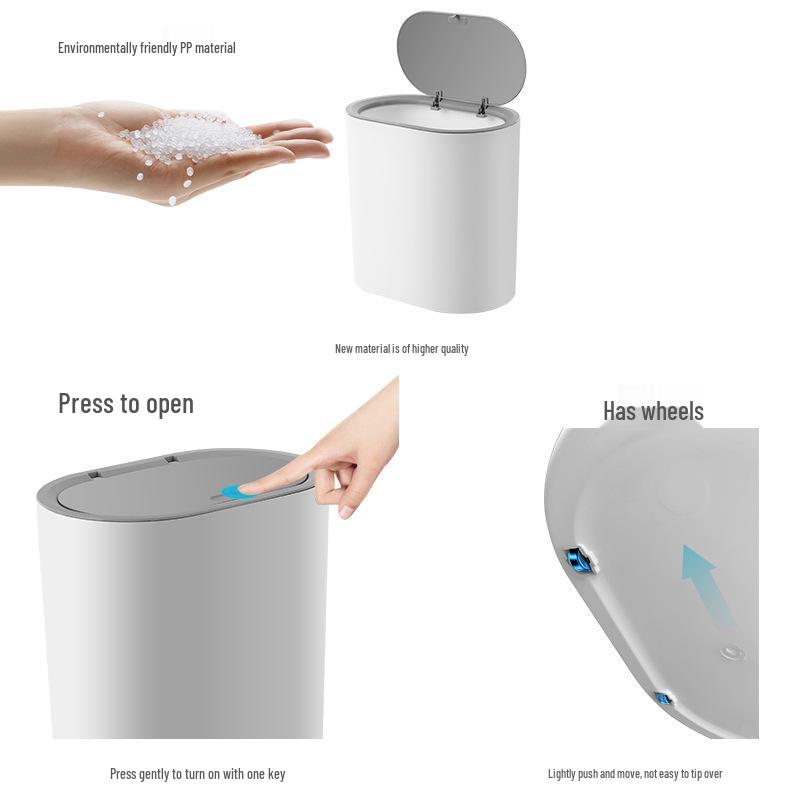 Environmentally friendly PP material

New material is of higher quality

Press to open

Has wheels

Press gently to turn on with one key

Lightly push and move, not easy to tip over