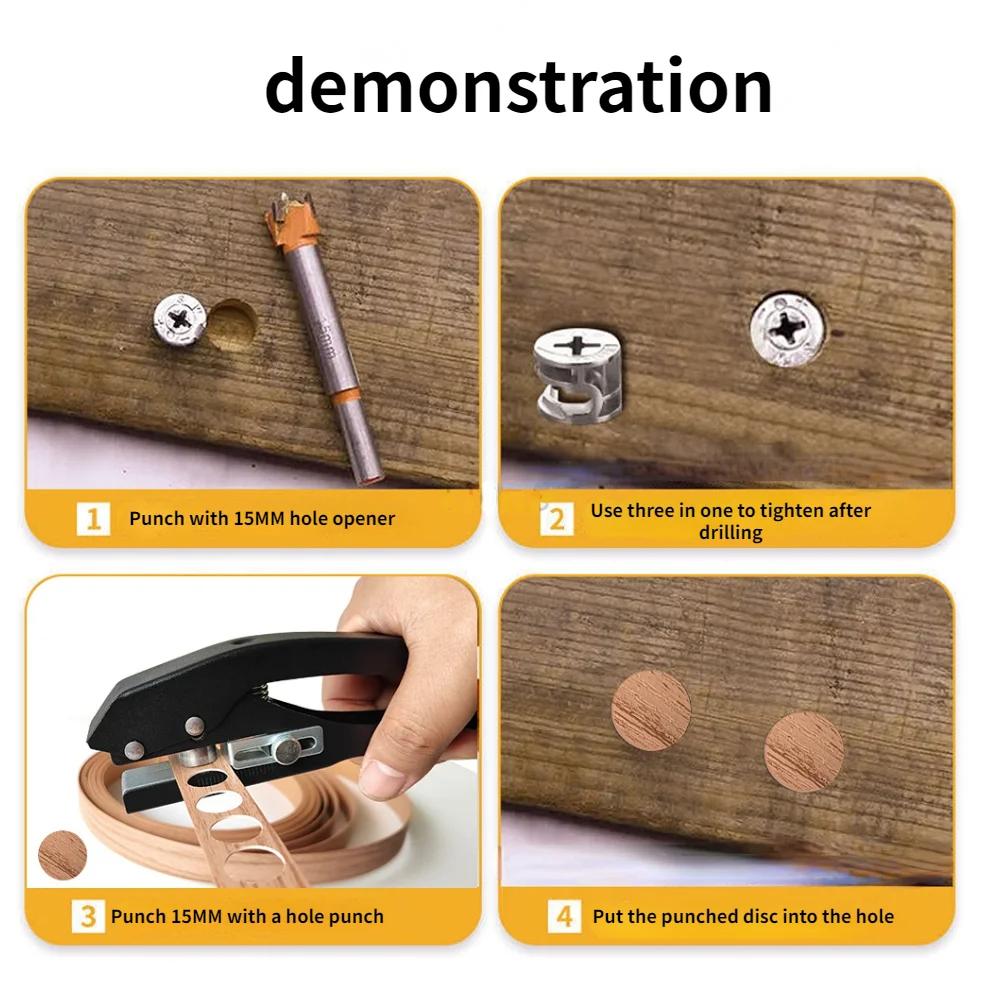 demonstration

15mm

1 Punch with 15MM hole opener

2 Use three in one to tighten after drilling

3 Punch 15MM with a hole punch

4 Put the punched disc into the hole