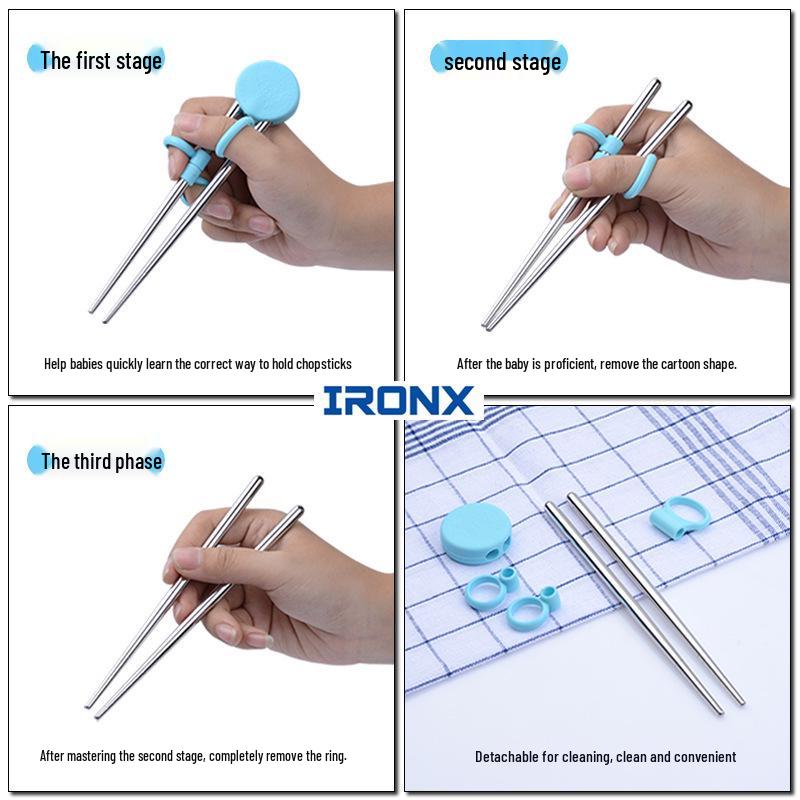 The first stage

Help babies quickly learn the correct way to hold chopsticks

second stage

After the baby is proficient, remove the cartoon shape.

IRONX

The third phase

After mastering the second stage, completely remove the ring.

Detachable for cleaning, clean and convenient