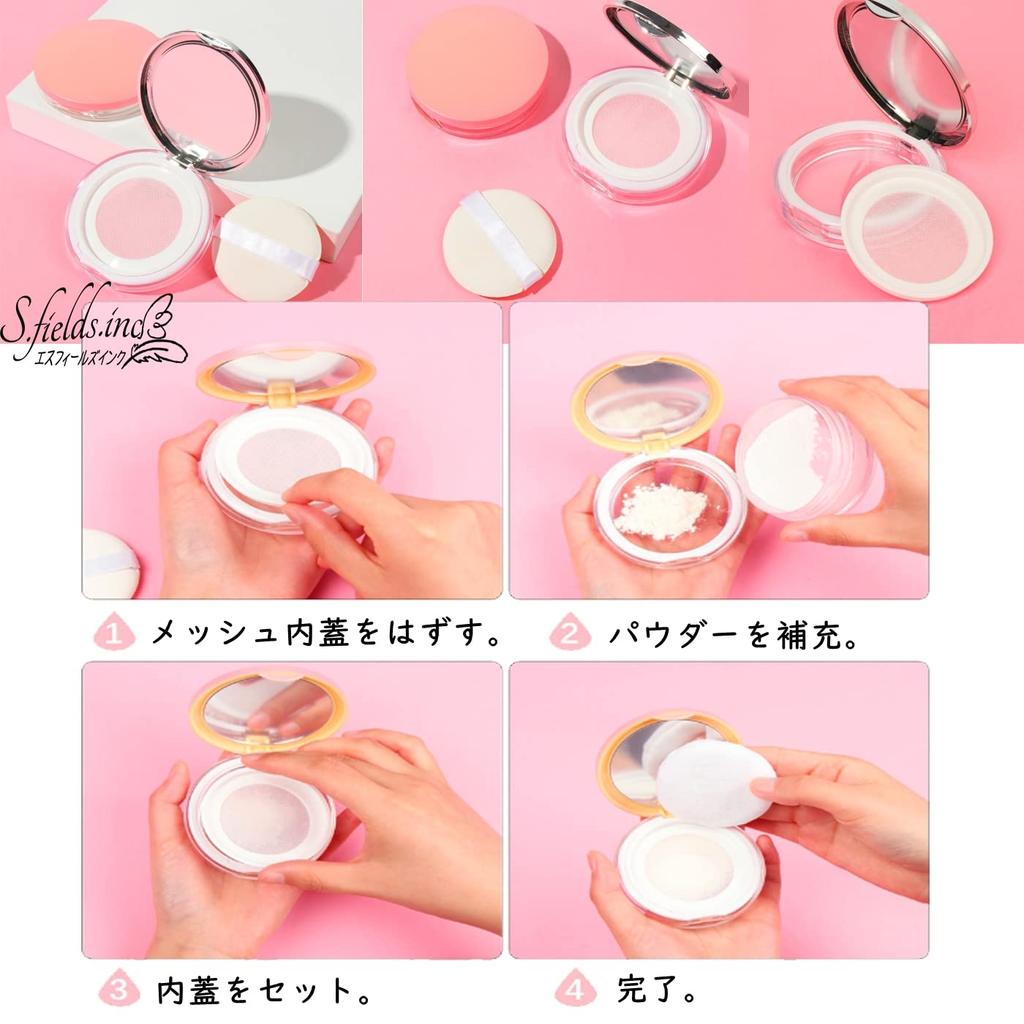 S.fields.inc
エスフィールズインク

1 メッシュ内蓋をはずす。

2 パウダーを補充。

3 内蓋をセット。

4 完了。