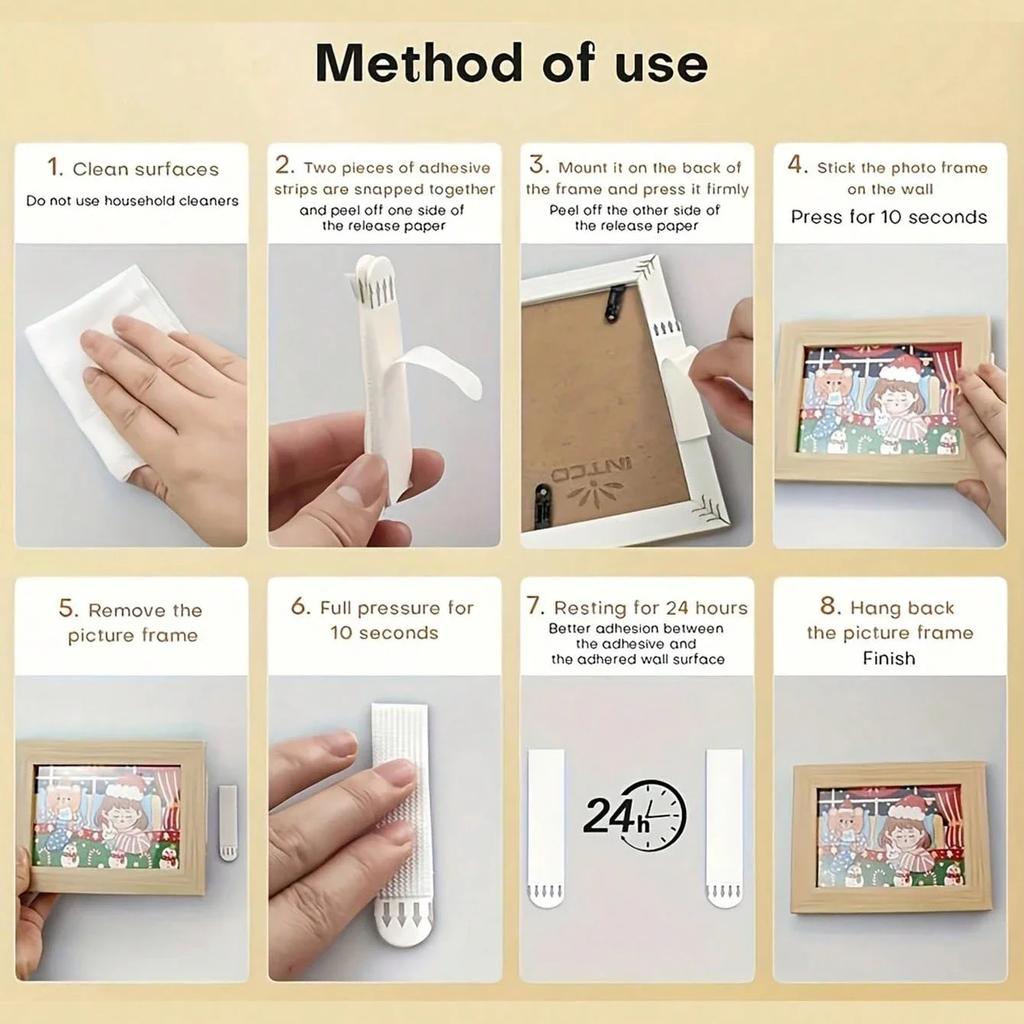 Method of use

1. Clean surfaces
Do not use household cleaners

2. Two pieces of adhesive strips are snapped together
and peel off one side of the release paper

3. Mount it on the back of the frame and press it firmly
Peel off the other side of the release paper

INTCO

4. Stick the photo frame on the wall
Press for 10 seconds

5. Remove the picture frame

6. Full pressure for 10 seconds

7. Resting for 24 hours
Better adhesion between the adhesive and the adhered wall surface

24h

8. Hang back the picture frame
Finish