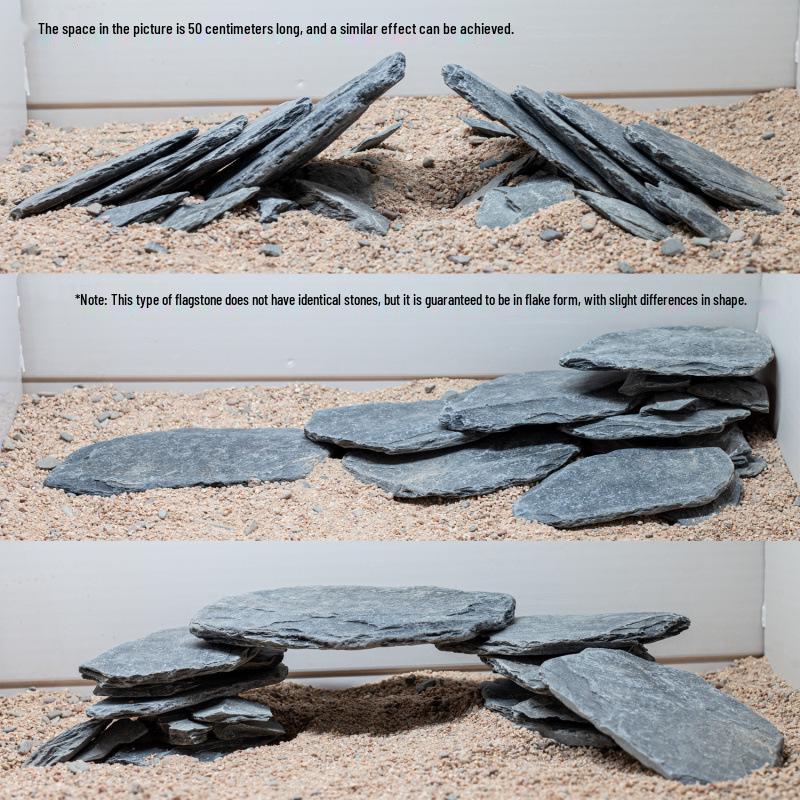 The space in the picture is 50 centimeters long, and a similar effect can be achieved.

*Note: This type of flagstone does not have identical stones, but it is guaranteed to be in flake form, with slight differences in shape.