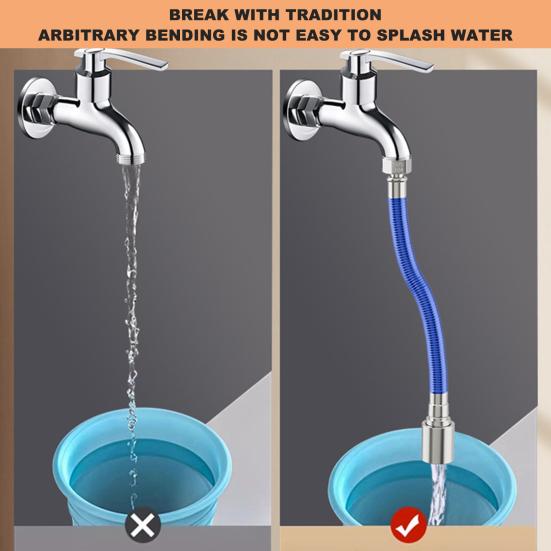 BREAK WITH TRADITION
ARBITRARY BENDING IS NOT EASY TO SPLASH WATER