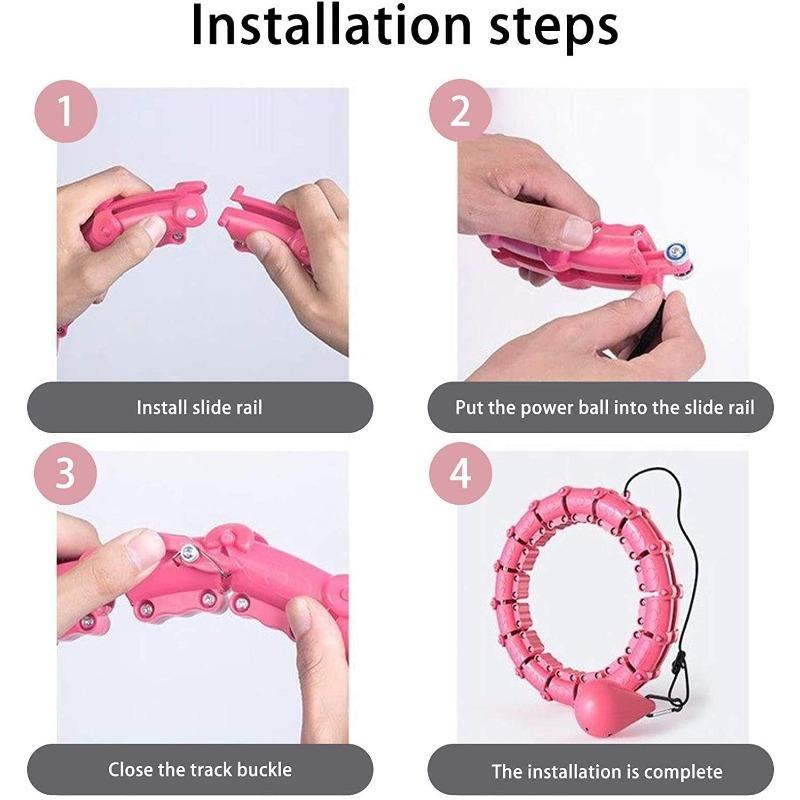 Installation steps

1

Install slide rail

2

Put the power ball into the slide rail

3

Close the track buckle

4

The installation is complete