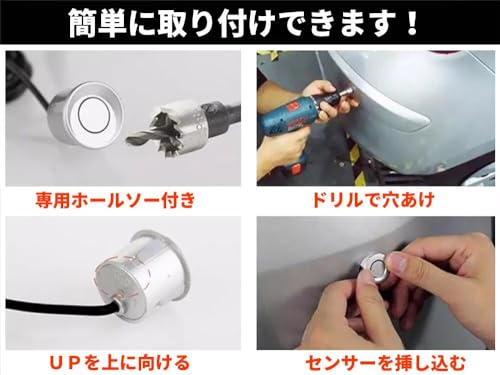 簡単に取り付けできます！

専用ホールソー付き

ドリルで穴あけ

ＵＰを上に向ける

センサーを挿し込む