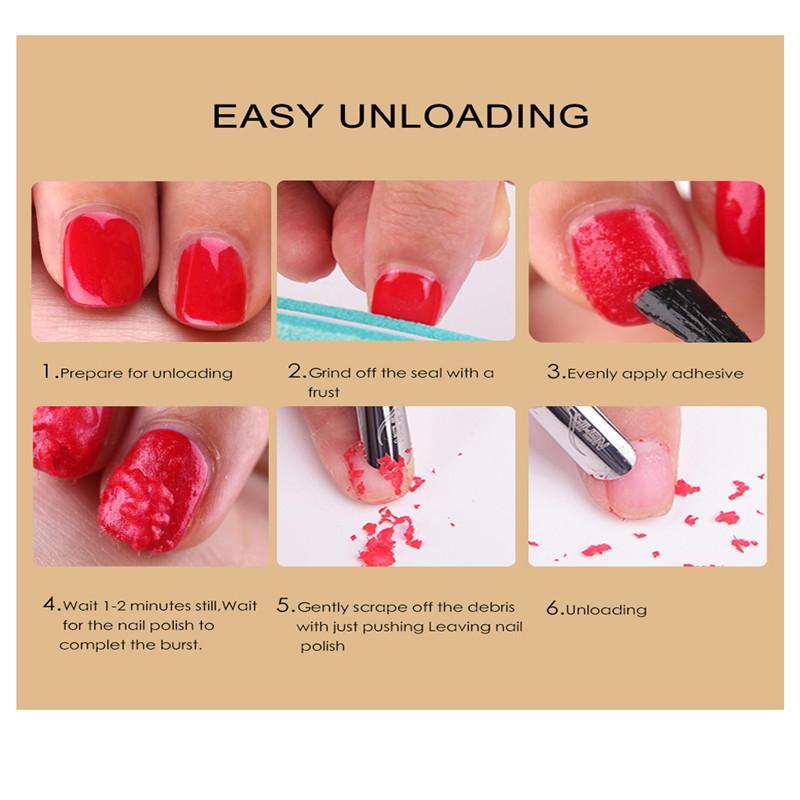 EASY UNLOADING

1.Prepare for unloading

2.Grind off the seal with a frust

3.Evenly apply adhesive

4.Wait 1-2 minutes still,Wait for the nail polish to complet the burst.

5.Gently scrape off the debris with just pushing Leaving nail polish

6.Unloading