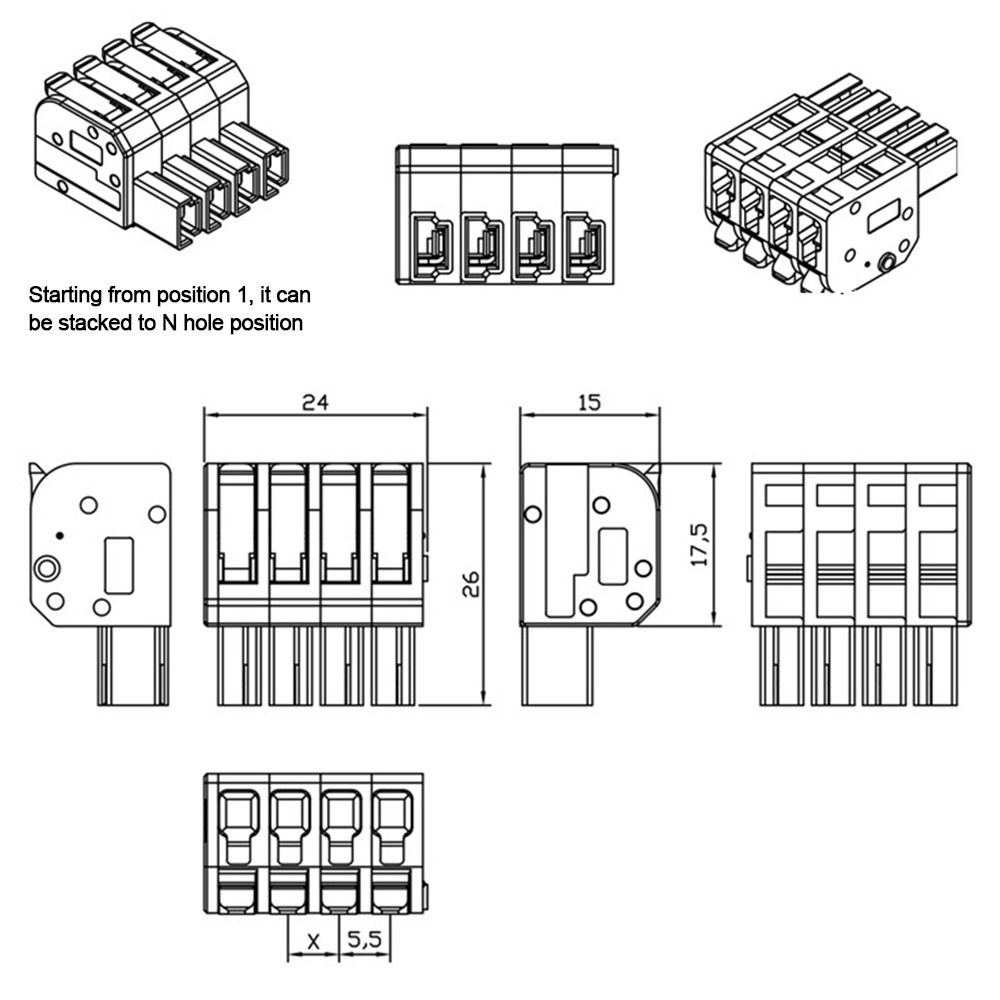 Starting from position 1, it can be stacked to N hole position

24

15

26

17,5

X

5,5