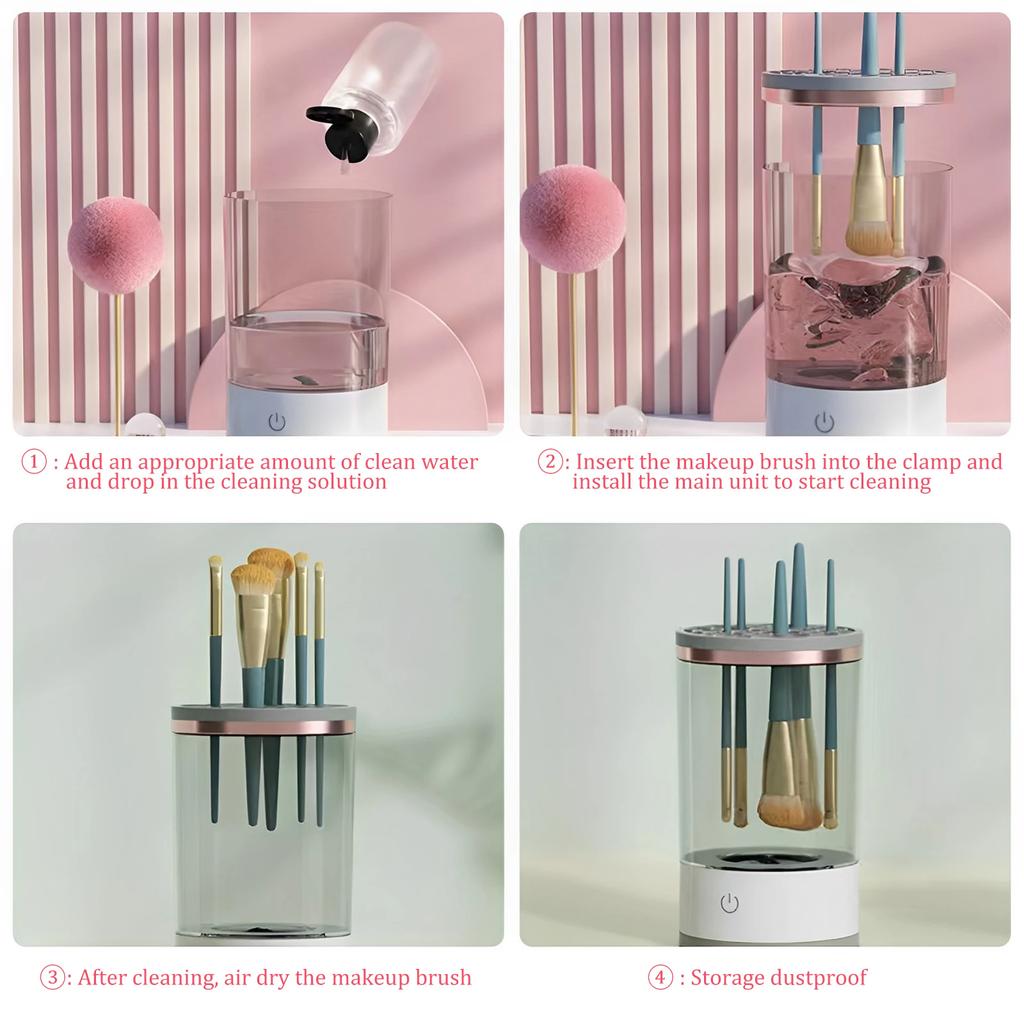 ① : Add an appropriate amount of clean water and drop in the cleaning solution

②: Insert the makeup brush into the clamp and install the main unit to start cleaning

③: After cleaning, air dry the makeup brush

④ : Storage dustproof