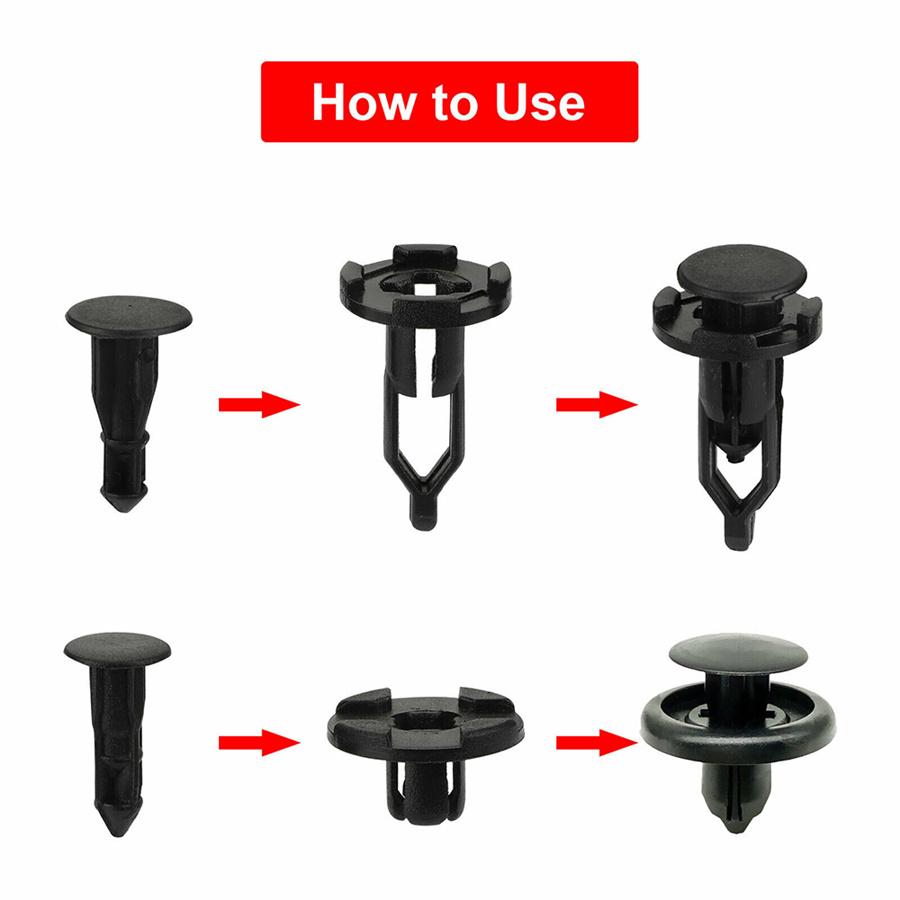 How to Use