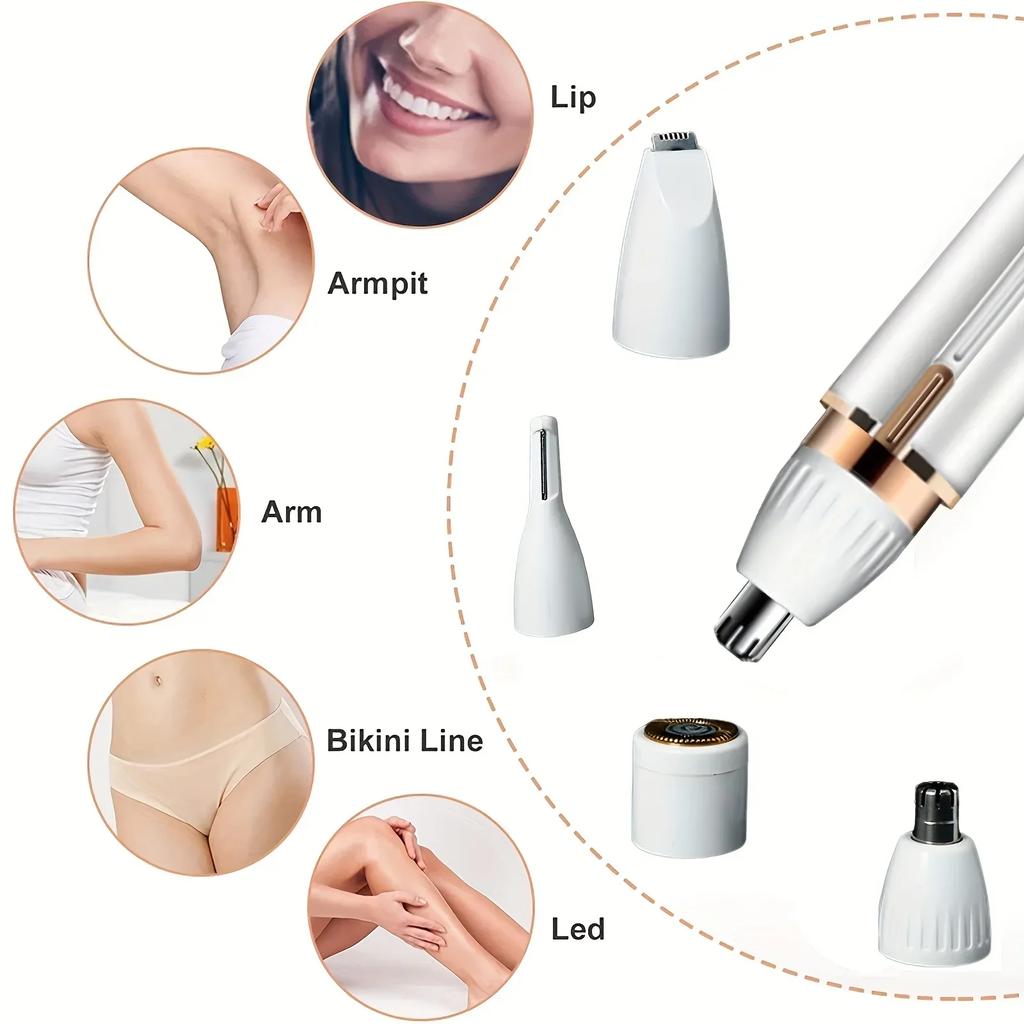 Lip

Armpit

Arm

Bikini Line

Led