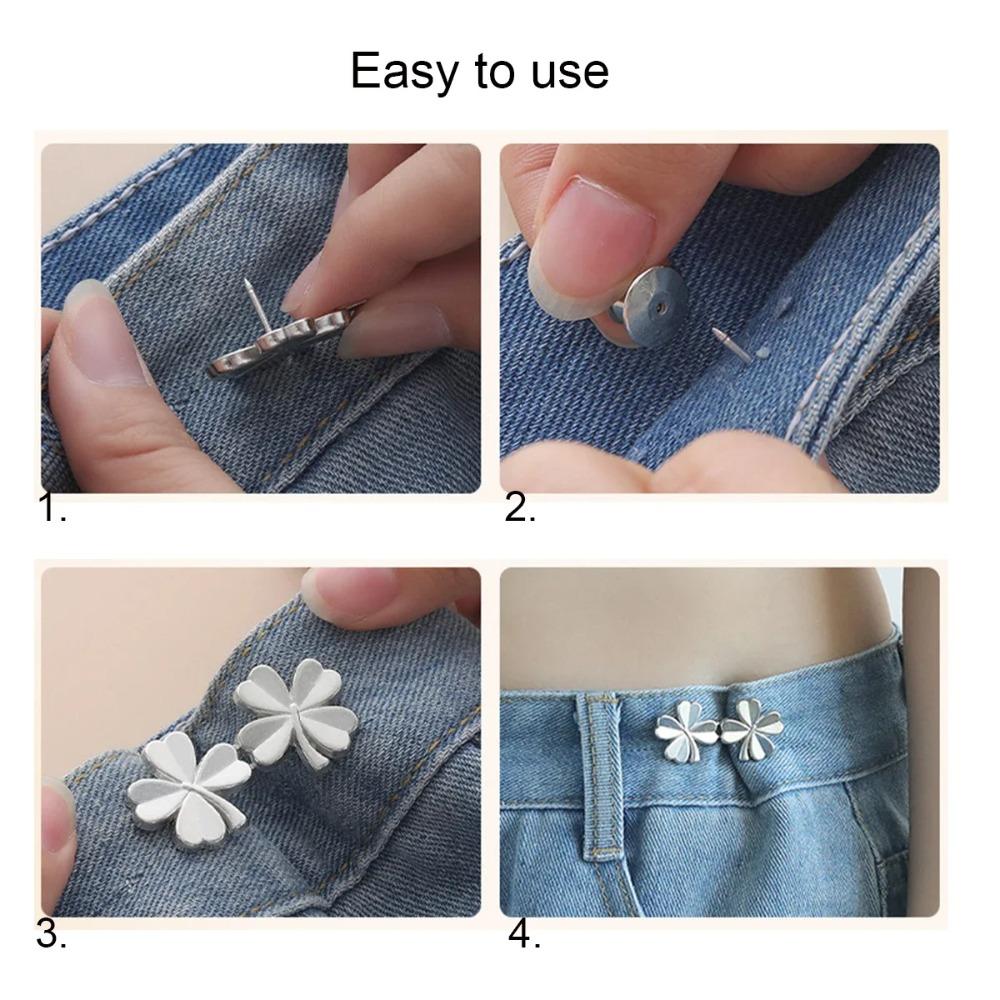 Easy to use

1.

2.

3.

4.