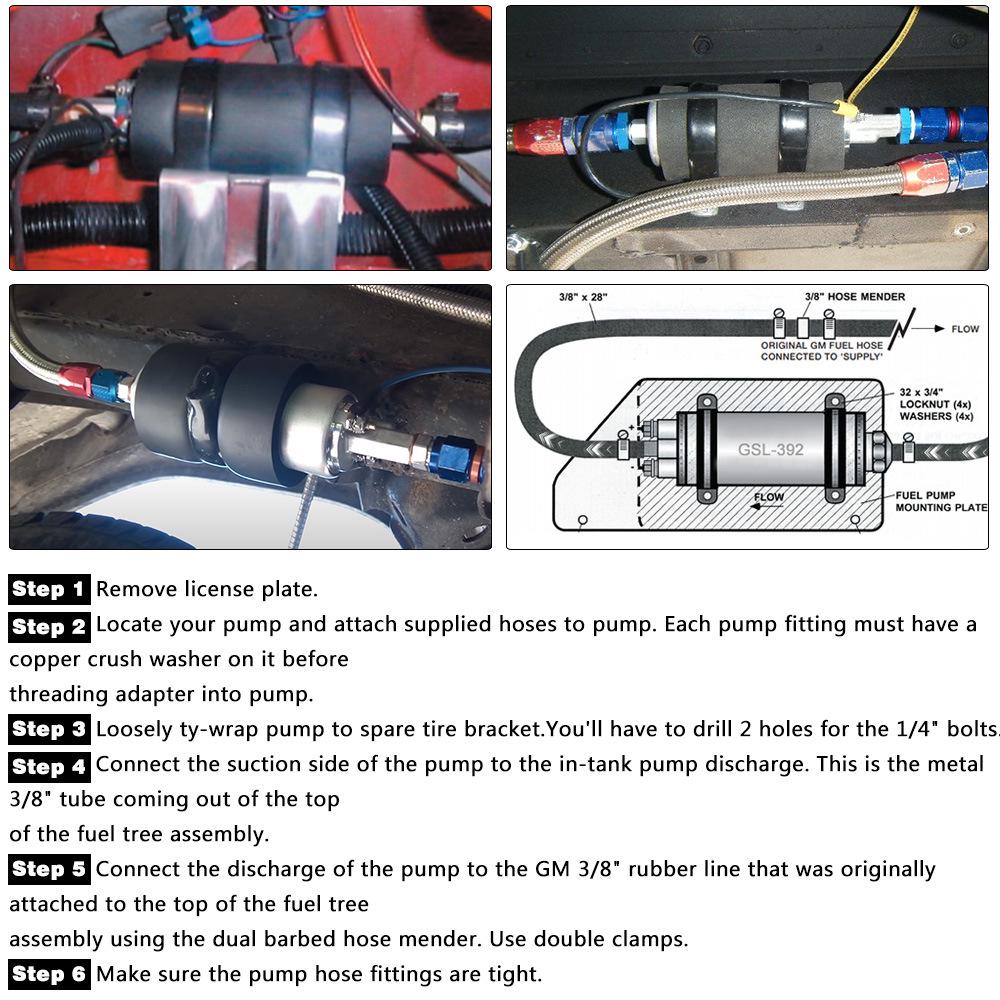 3/8" x 28"
3/8" HOSE MENDER
FLOW
ORIGINAL GM FUEL HOSE CONNECTED TO 'SUPPLY'
32 x 3/4" LOCKNUT (4x) WASHERS (4x)
GSL-392
FLOW
FUEL PUMP MOUNTING PLATE

Step 1 Remove license plate.

Step 2 Locate your pump and attach supplied hoses to pump. Each pump fitting must have a copper crush washer on it before threading adapter into pump.

Step 3 Loosely ty-wrap pump to spare tire bracket.You'll have to drill 2 holes for the 1/4" bolts.

Step 4 Connect the suction side of the pump to the in-tank pump discharge. This is the metal 3/8" tube coming out of the top of the fuel tree assembly.

Step 5 Connect the discharge of the pump to the GM 3/8" rubber line that was originally attached to the top of the fuel tree assembly using the dual barbed hose mender. Use double clamps.

Step 6 Make sure the pump hose fittings are tight.