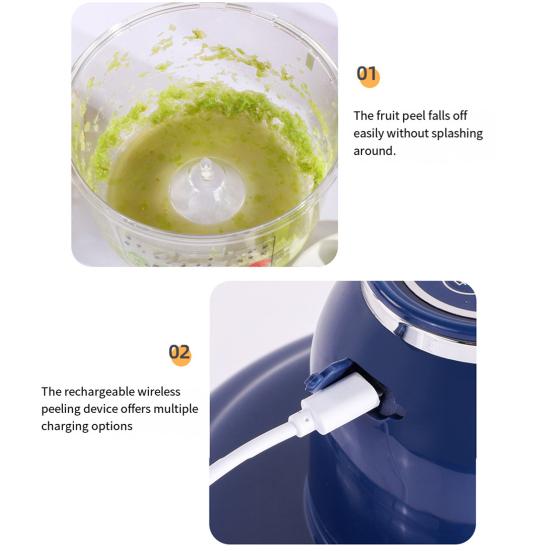 01

The fruit peel falls off easily without splashing around.

02

The rechargeable wireless peeling device offers multiple charging options