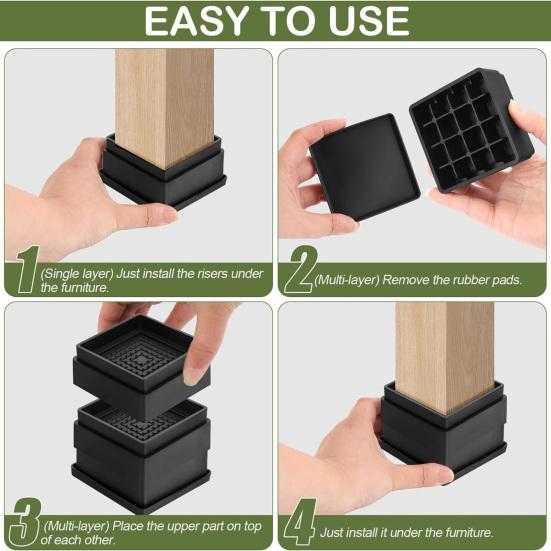 EASY TO USE

1 (Single layer) Just install the risers under the furniture.

2 (Multi-layer) Remove the rubber pads.

3 (Multi-layer) Place the upper part on top of each other.

4 Just install it under the furniture.