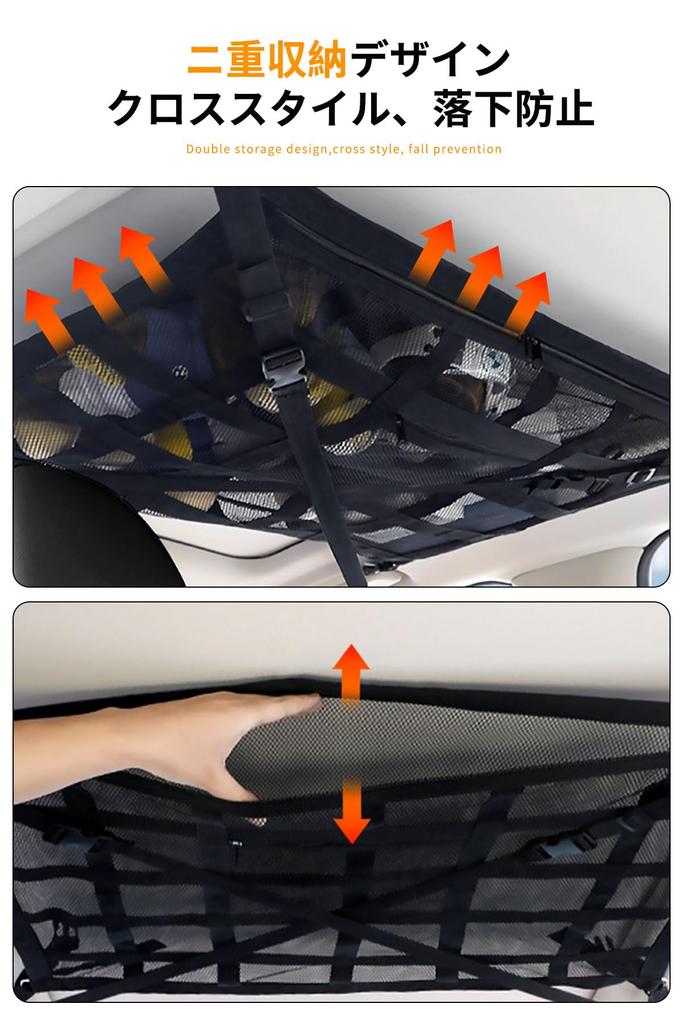 二重収納デザイン
クロススタイル、落下防止

Double storage design,cross style, fall prevention