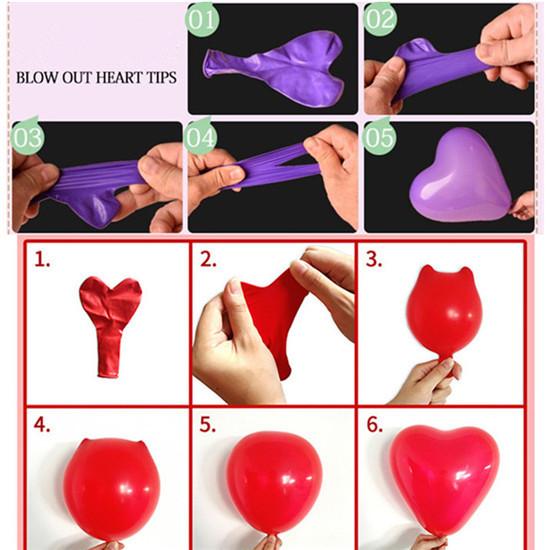 BLOW OUT HEART TIPS

01

02

03

04

05

1.

2.

3.

4.

5.

6.