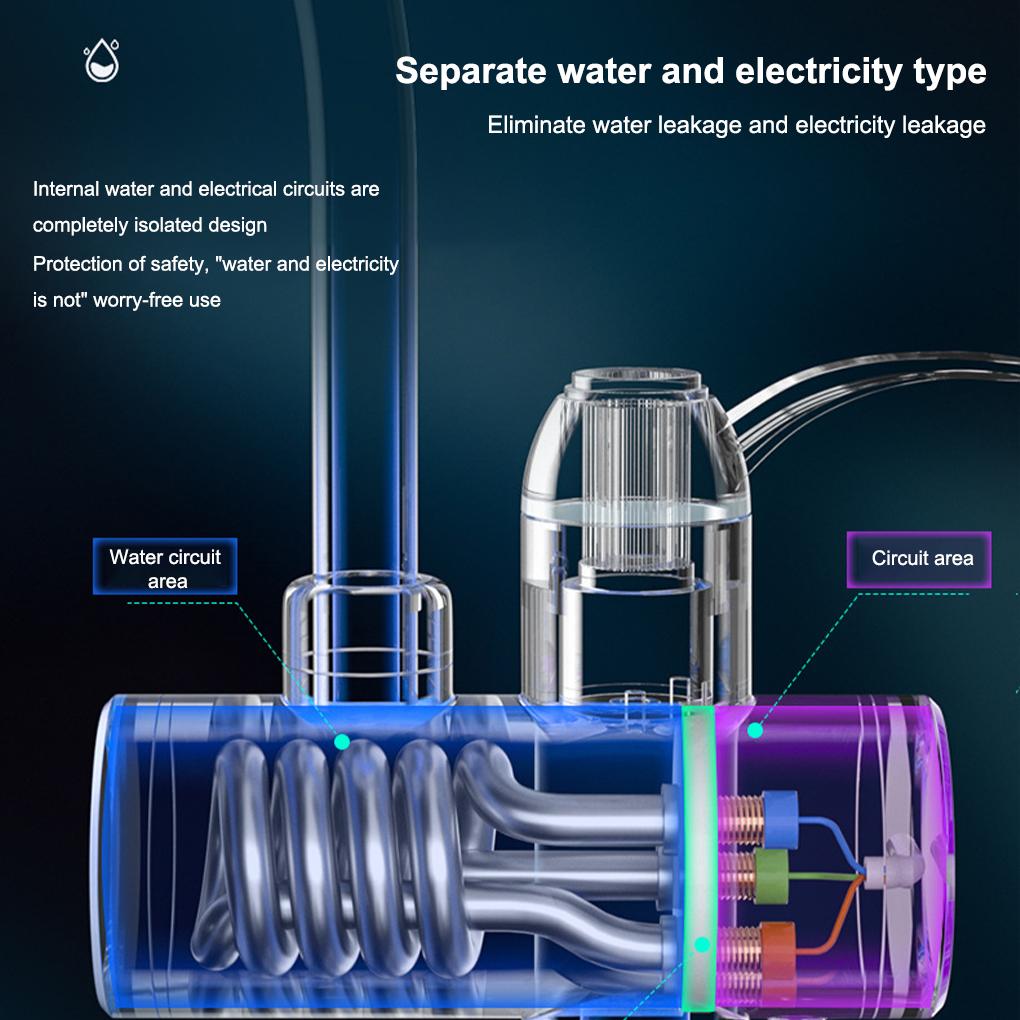 Separate water and electricity type

Eliminate water leakage and electricity leakage

Internal water and electrical circuits are completely isolated design

Protection of safety, "water and electricity is not" worry-free use

Water circuit area

Circuit area