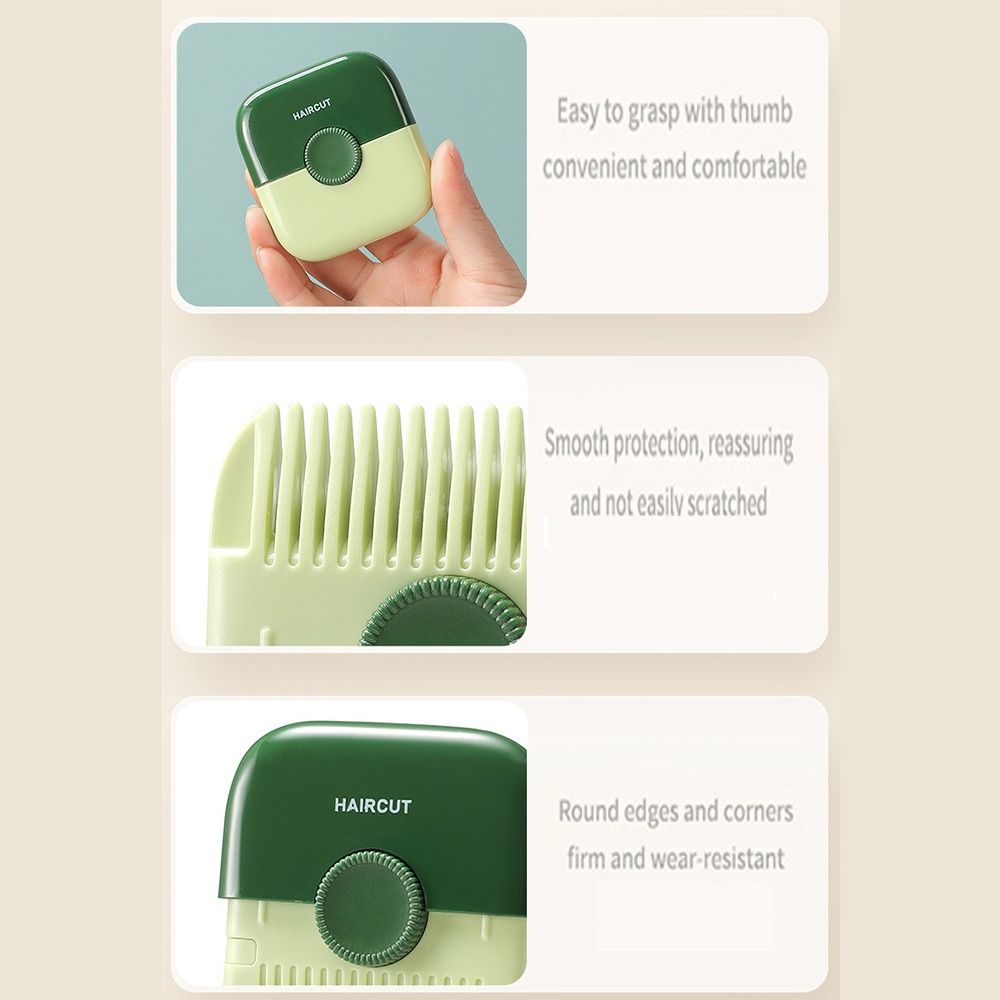 HAIRCUT

Easy to grasp with thumb convenient and comfortable

Smooth protection, reassuring and not easily scratched

HAIRCUT

Round edges and corners firm and wear-resistant