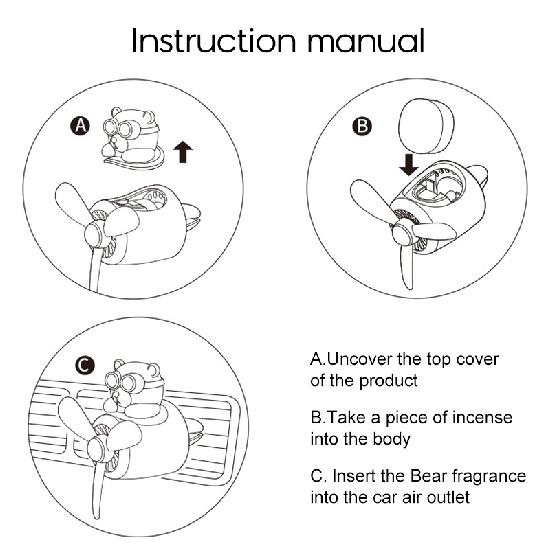 Instruction manual

A

B

C

A.Uncover the top cover of the product

B.Take a piece of incense into the body

C. Insert the Bear fragrance into the car air outlet