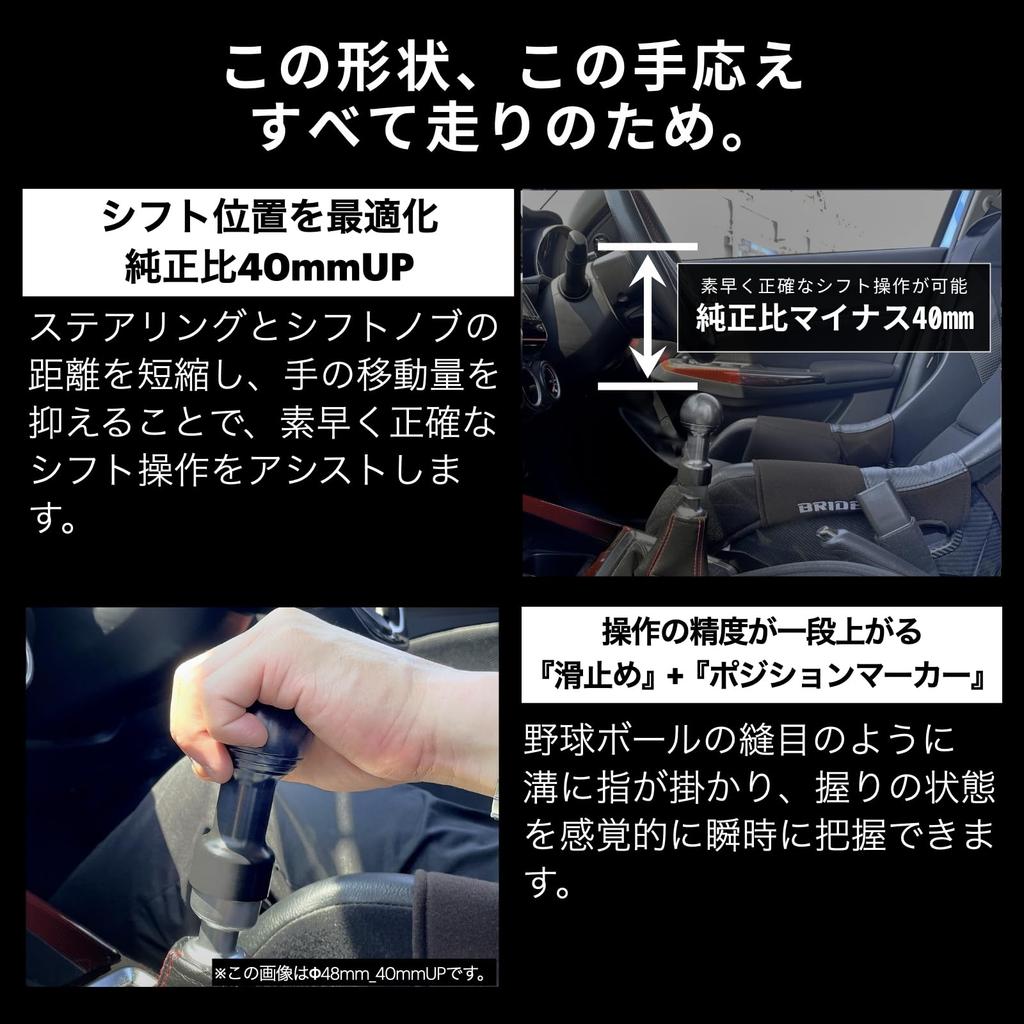 この形状、この手応え
すべて走りのため。

シフト位置を最適化
純正比40mmUP

ステアリングとシフトノブの距離を短縮し、手の移動量を抑えることで、素早く正確なシフト操作をアシストします。

素早く正確なシフト操作が可能
純正比マイナス40mm

BRIDE

操作の精度が一段上がる
『滑止め』+『ポジションマーカー』

野球ボールの縫目のように溝に指が掛かり、握りの状態を感覚的に瞬時に把握できます。

※この画像はΦ48mm_40mmUPです。