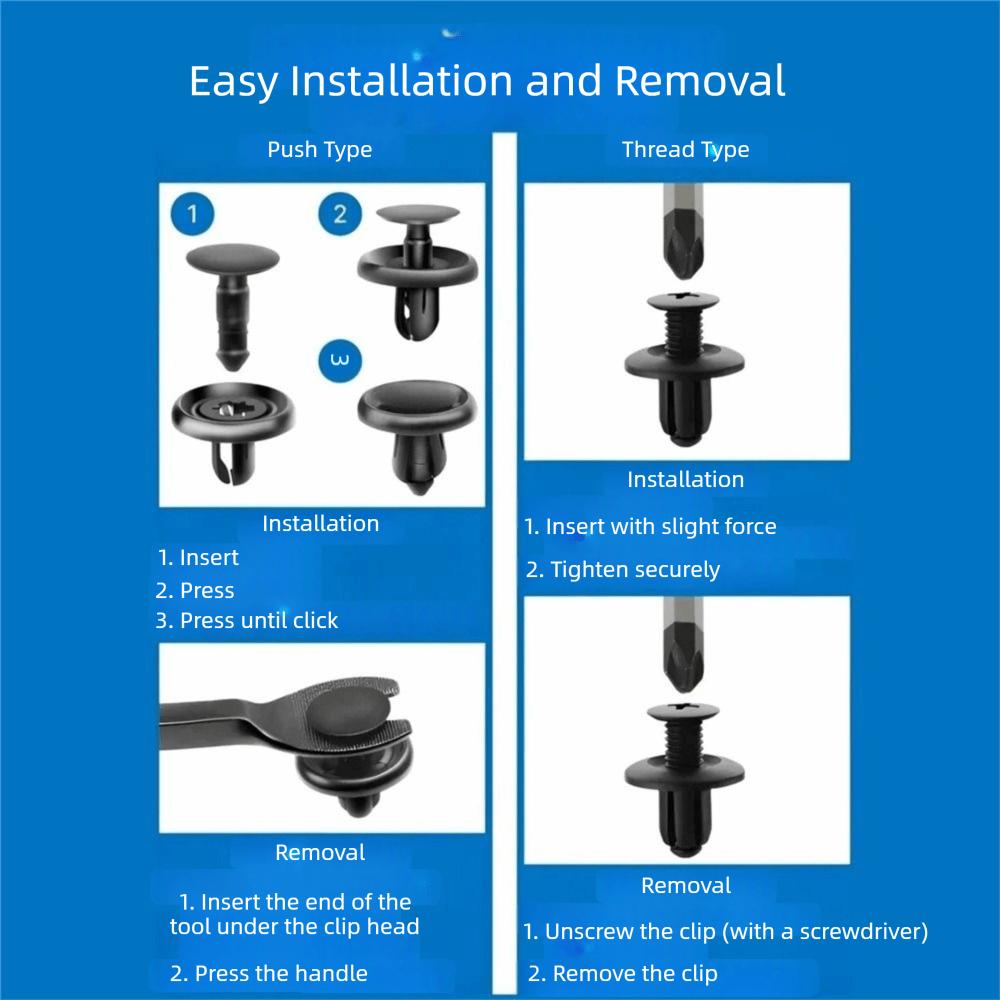 Easy Installation and Removal

Push Type

1

2

3

Installation

1. Insert

2. Press

3. Press until click

Removal

1. Insert the end of the tool under the clip head

2. Press the handle

Thread Type

Installation

1. Insert with slight force

2. Tighten securely

Removal

1. Unscrew the clip (with a screwdriver)

2. Remove the clip