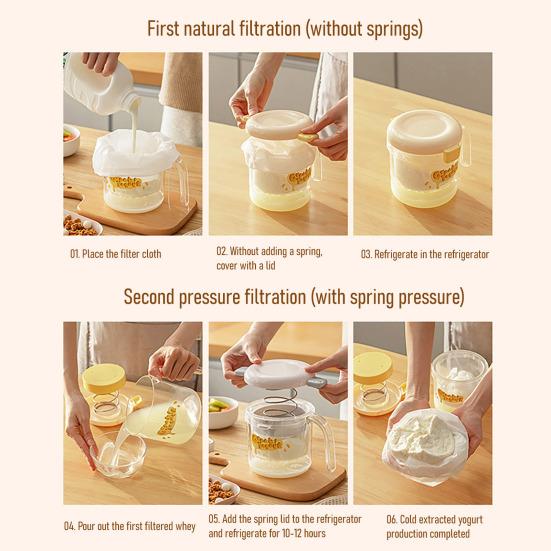 First natural filtration (without springs)

01. Place the filter cloth

02. Without adding a spring, cover with a lid

03. Refrigerate in the refrigerator

Second pressure filtration (with spring pressure)

04. Pour out the first filtered whey

05. Add the spring lid to the refrigerator and refrigerate for 10-12 hours

06. Cold extracted yogurt production completed